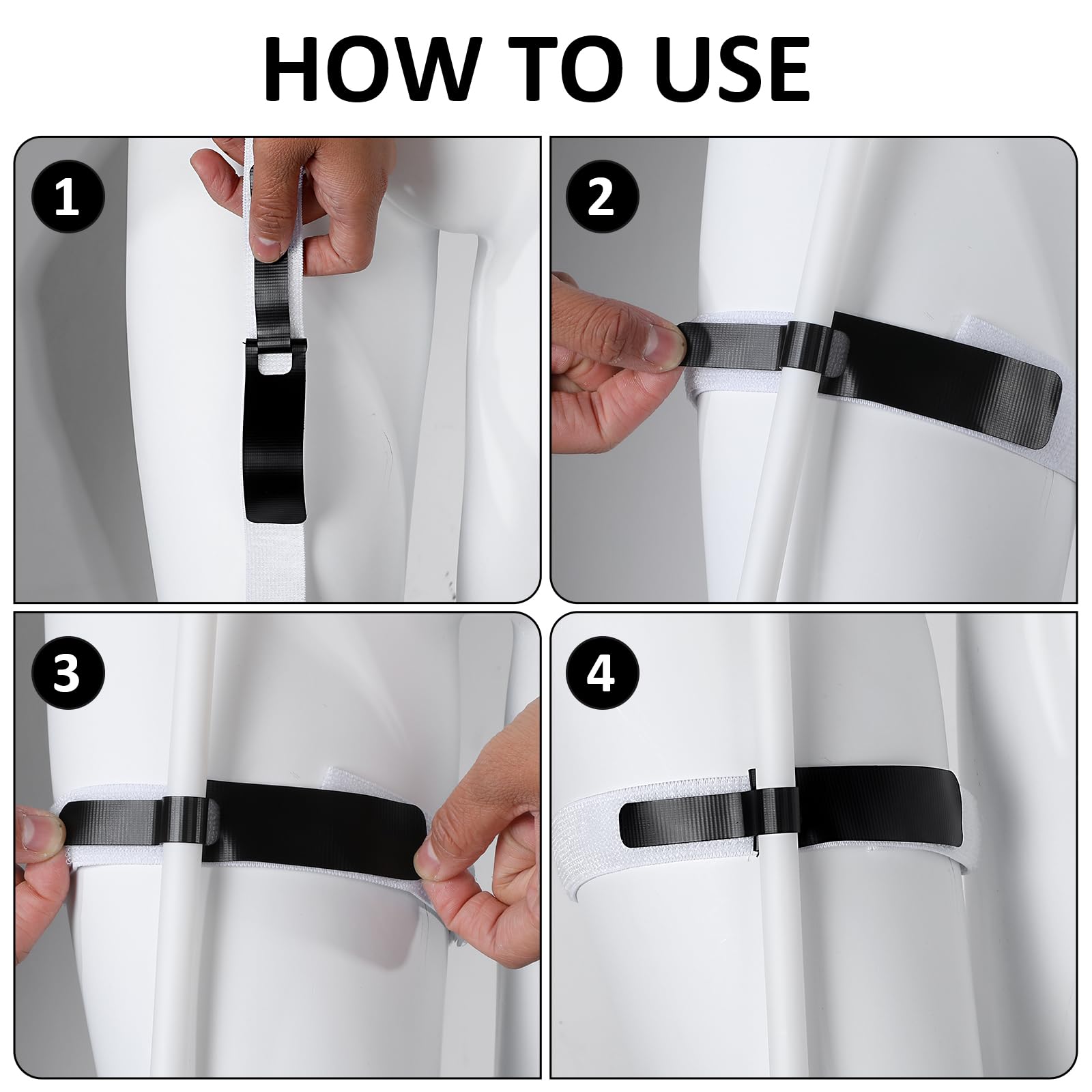 HOW TO USE

1

2

3

4