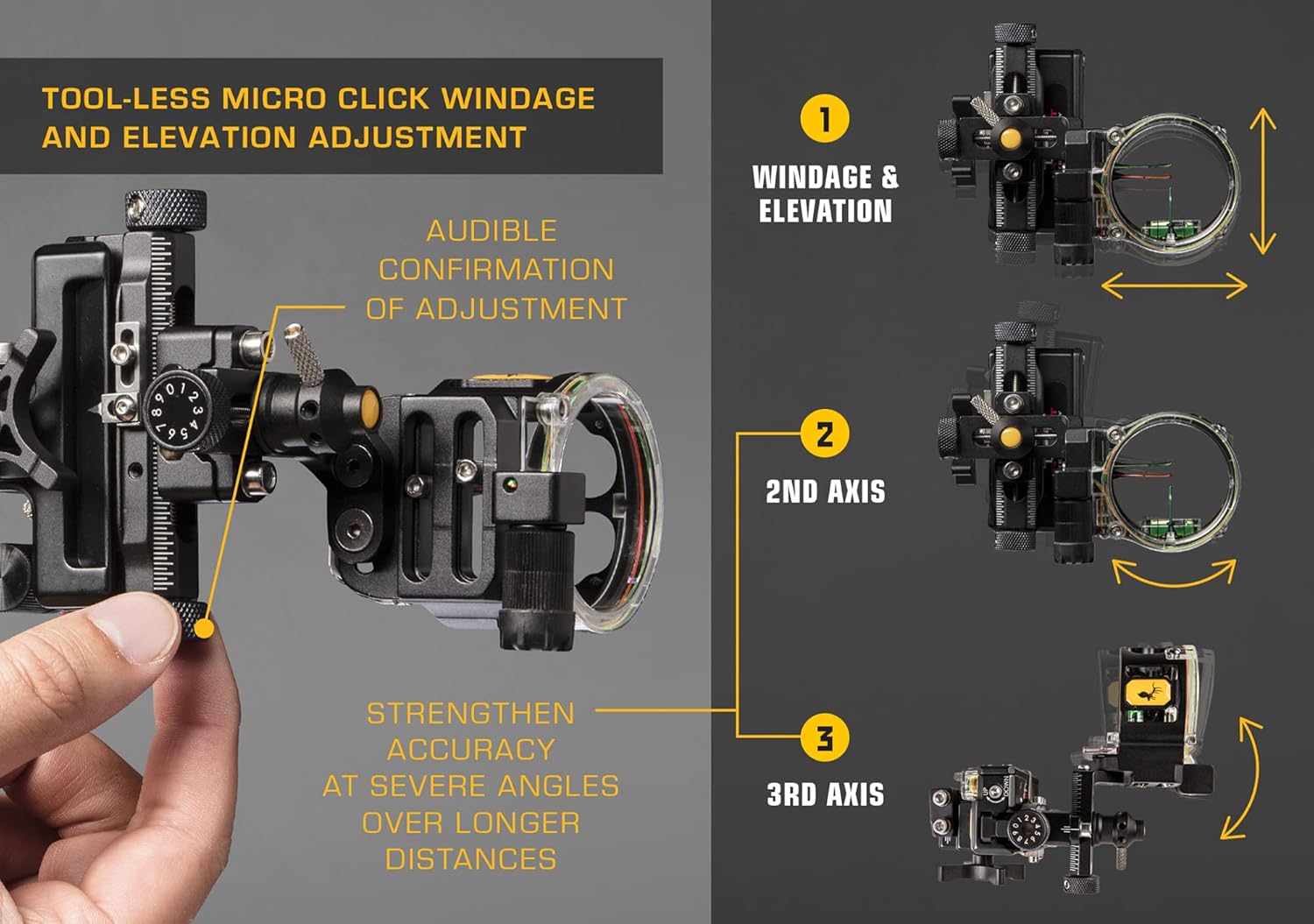 TOOL-LESS MICRO CLICK WINDAGE AND ELEVATION ADJUSTMENT

AUDIBLE CONFIRMATION OF ADJUSTMENT

STRENGTHEN ACCURACY AT SEVERE ANGLES OVER LONGER DISTANCES

1

WINDAGE & ELEVATION

2

2ND AXIS

3

3RD AXIS