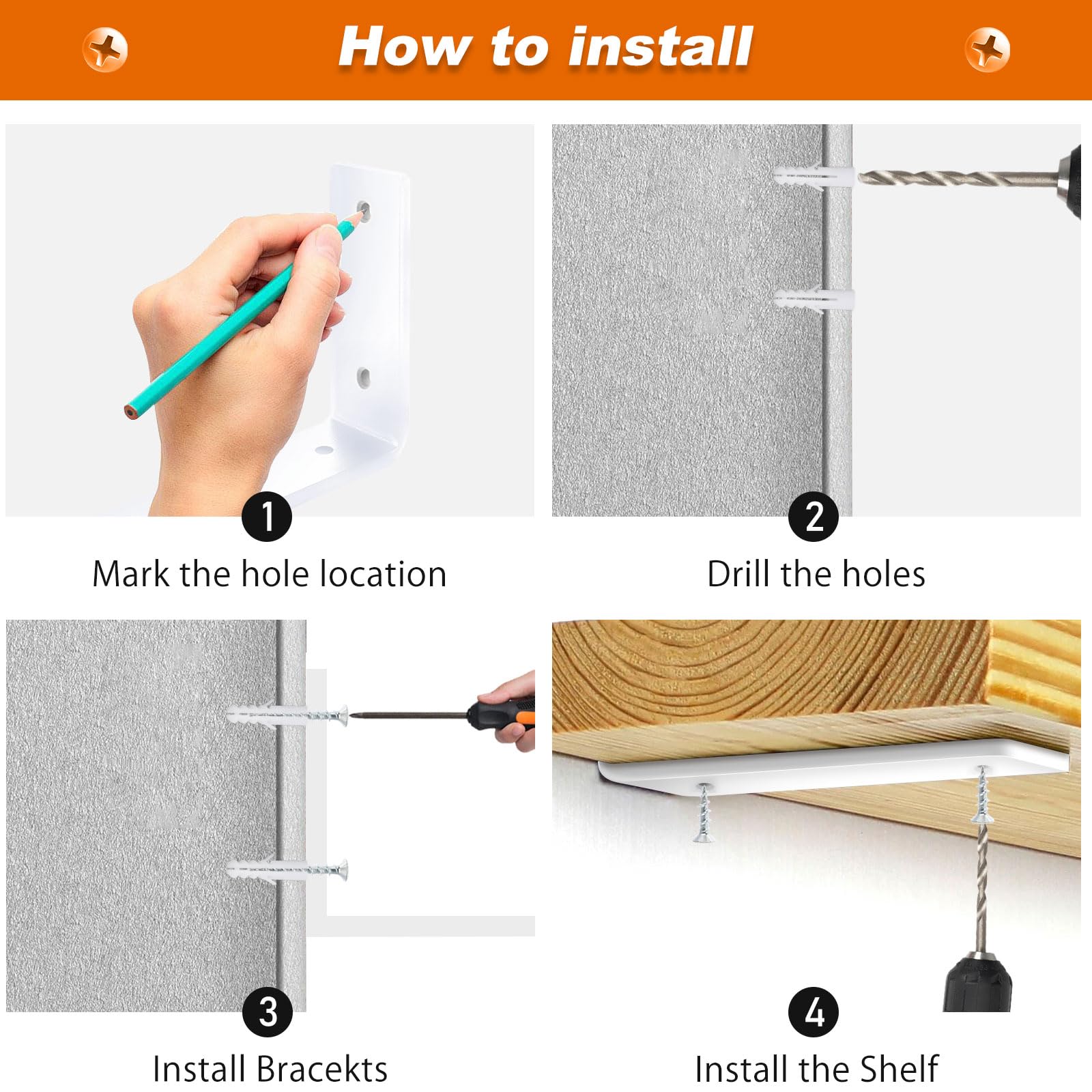 How to install

1
Mark the hole location

2
Drill the holes

3
Install Bracekts

4
Install the Shelf