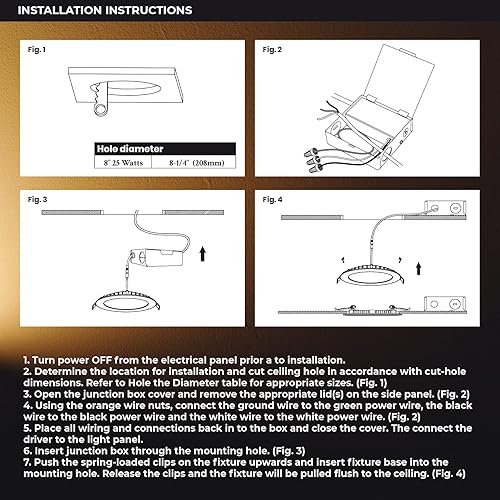 INSTALLATION INSTRUCTIONS

Fig. 1

| Hole diameter | |
|---|---|
| 8" 25 Watts | 8-1/4" (208mm) |

Fig. 2

Fig. 3

Fig. 4

1. Turn power OFF from the electrical panel prior a to installation.
2. Determine the location for installation and cut ceiling hole in accordance with cut-hole dimensions. Refer to Hole the Diameter table for appropriate sizes. (Fig. 1)
3. Open the junction box cover and remove the appropriate lid(s) on the side panel. (Fig. 2)
4. Using the orange wire nuts, connect the ground wire to the green power wire, the black wire to the black power wire and the white wire to the white power wire. (Fig. 2)
5. Place all wiring and connections back in to the box and close the cover. The connect the driver to the light panel.
6. Insert junction box through the mounting hole. (Fig. 3)
7. Push the spring-loaded clips on the fixture upwards and insert fixture base into the mounting hole. Release the clips and the fixture will be pulled flush to the ceiling. (Fig. 4)