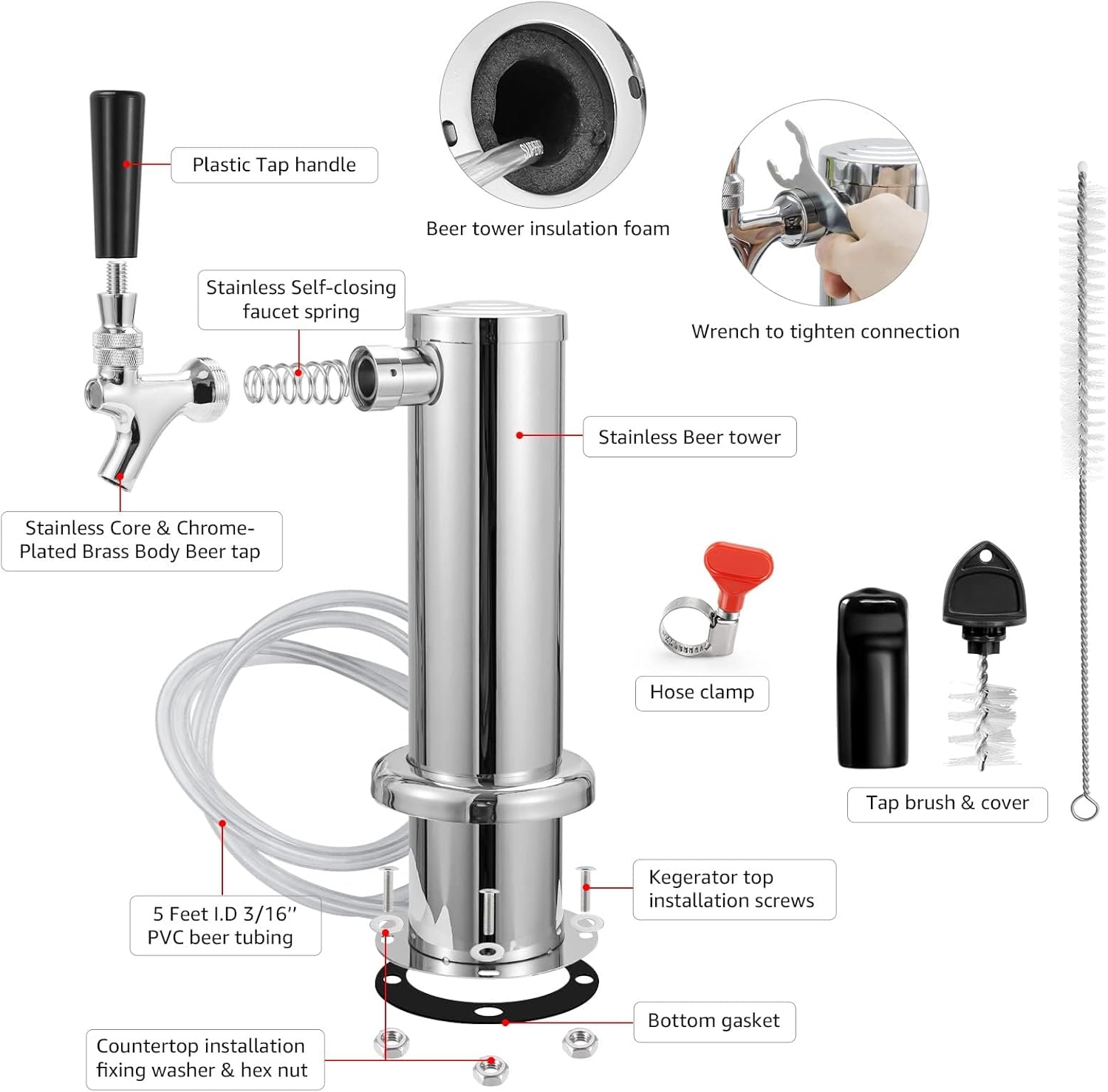 Plastic Tap handle

Beer tower insulation foam

Wrench to tighten connection

Stainless Self-closing faucet spring

Stainless Beer tower

Stainless Core & Chrome-Plated Brass Body Beer tap

Hose clamp

Tap brush & cover

Kegerator top installation screws

5 Feet I.D 3/16'' PVC beer tubing

Bottom gasket

Countertop installation fixing washer & hex nut