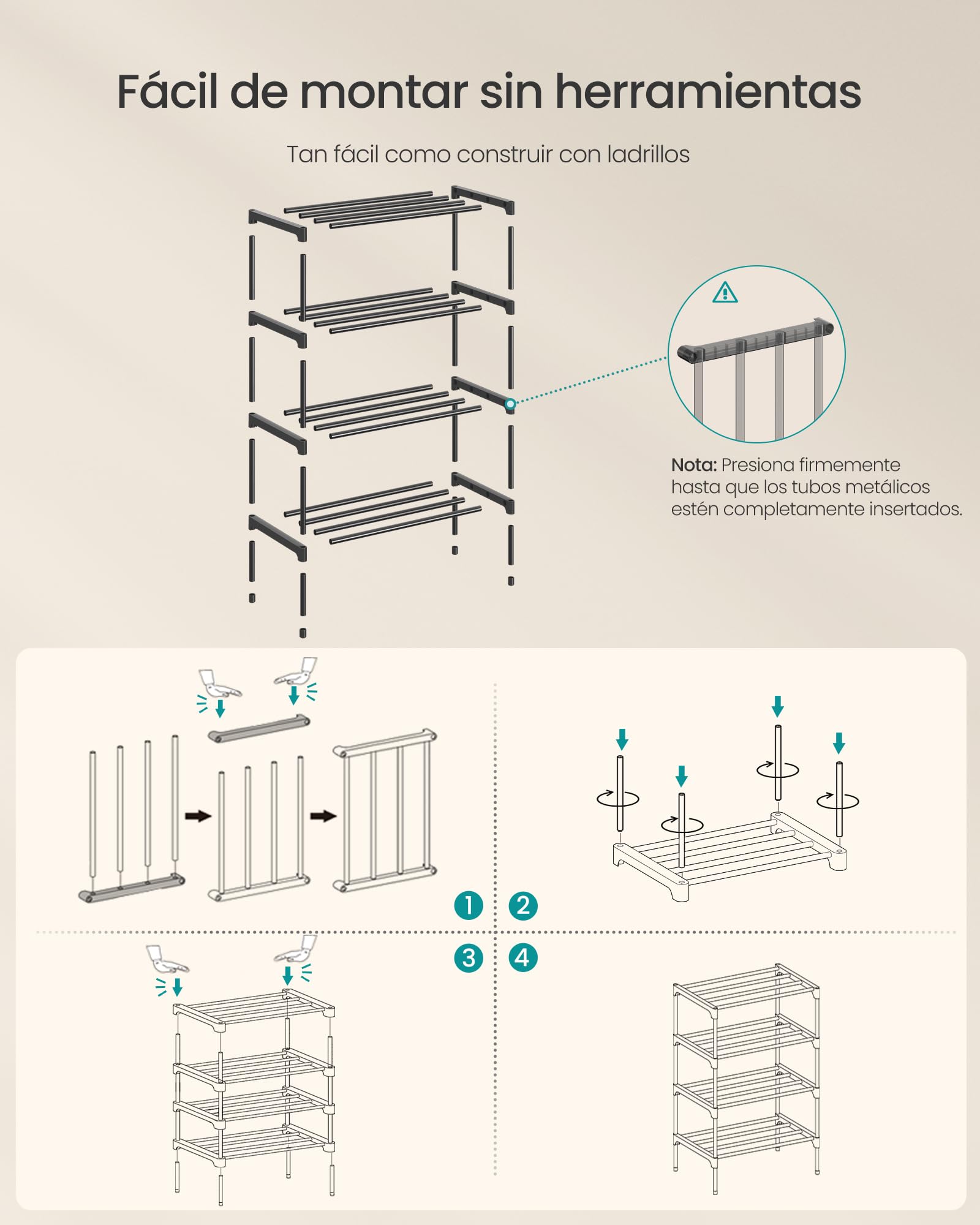 Fácil de montar sin herramientas

Tan fácil como construir con ladrillos

Nota: Presiona firmemente hasta que los tubos metálicos estén completamente insertados.

1

2

3

4