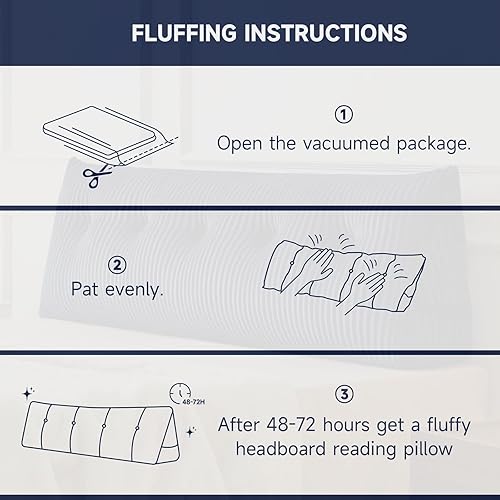 FLUFFING INSTRUCTIONS

①
Open the vacuumed package.

②
Pat evenly.

48-72H

③
After 48-72 hours get a fluffy headboard reading pillow