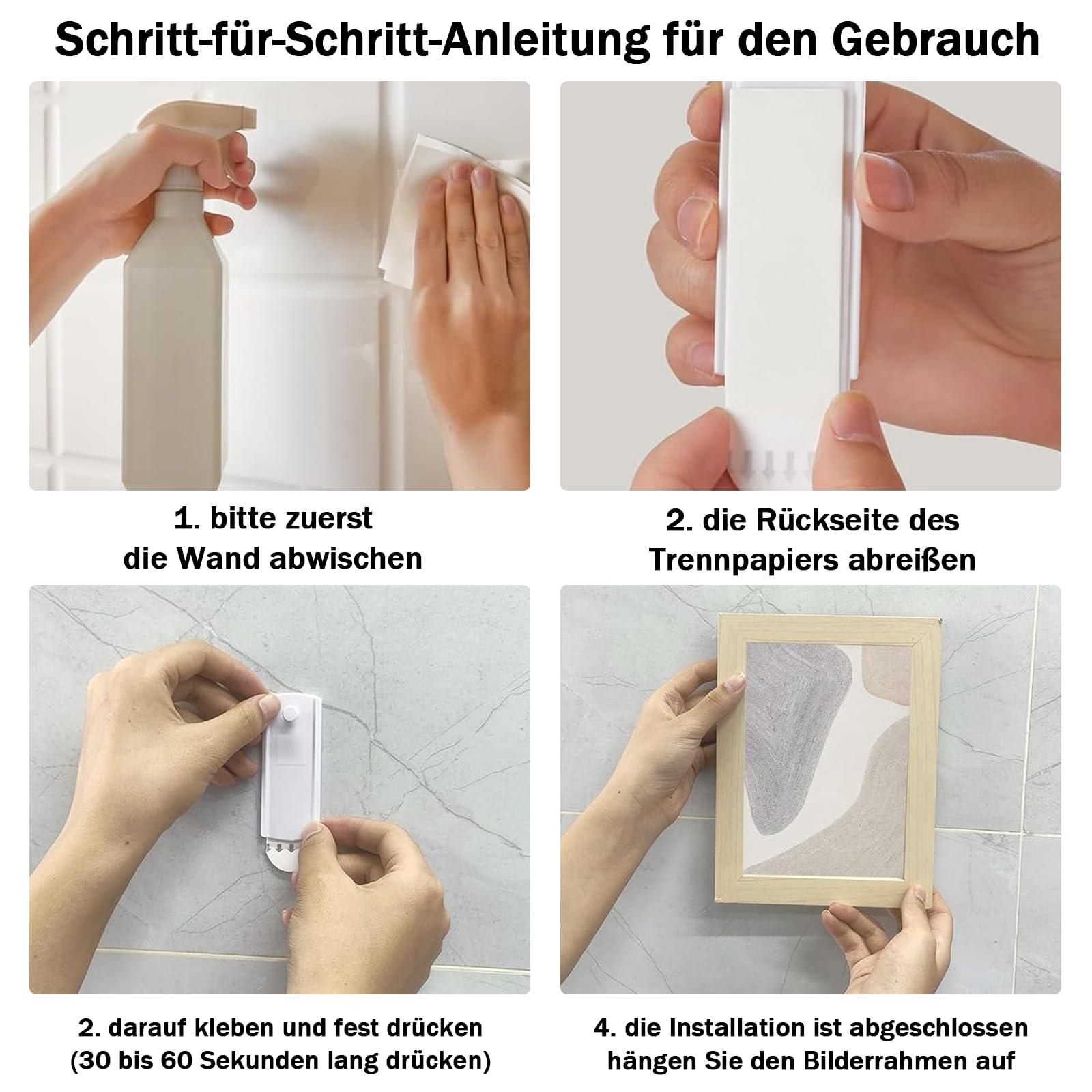 Schritt-für-Schritt-Anleitung für den Gebrauch

1. bitte zuerst
die Wand abwischen

2. die Rückseite des
Trennpapiers abreißen

2. darauf kleben und fest drücken
(30 bis 60 Sekunden lang drücken)

4. die Installation ist abgeschlossen
hängen Sie den Bilderrahmen auf