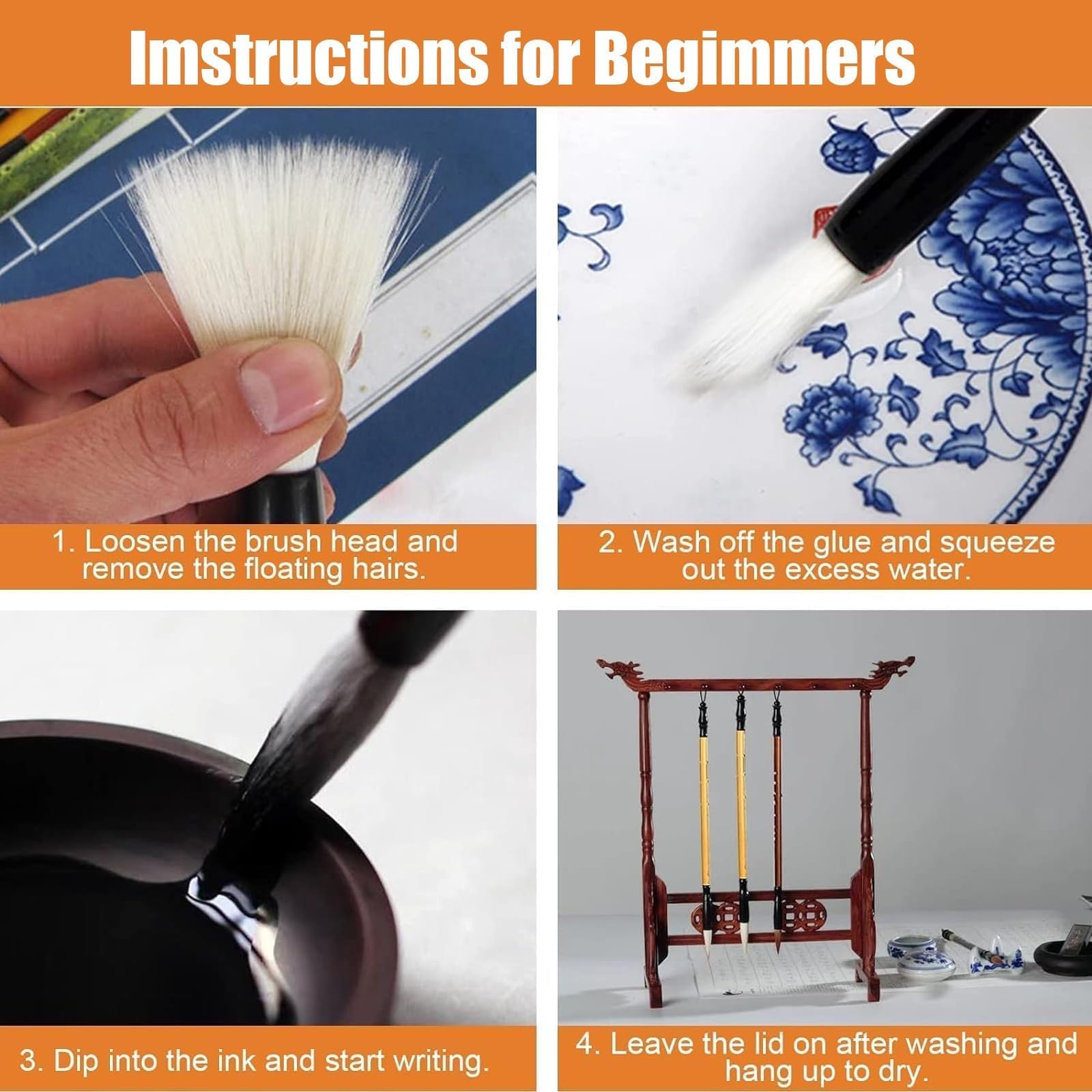 Imstructions for Begimmers

1. Loosen the brush head and remove the floating hairs.

2. Wash off the glue and squeeze out the excess water.

3. Dip into the ink and start writing.

4. Leave the lid on after washing and hang up to dry.