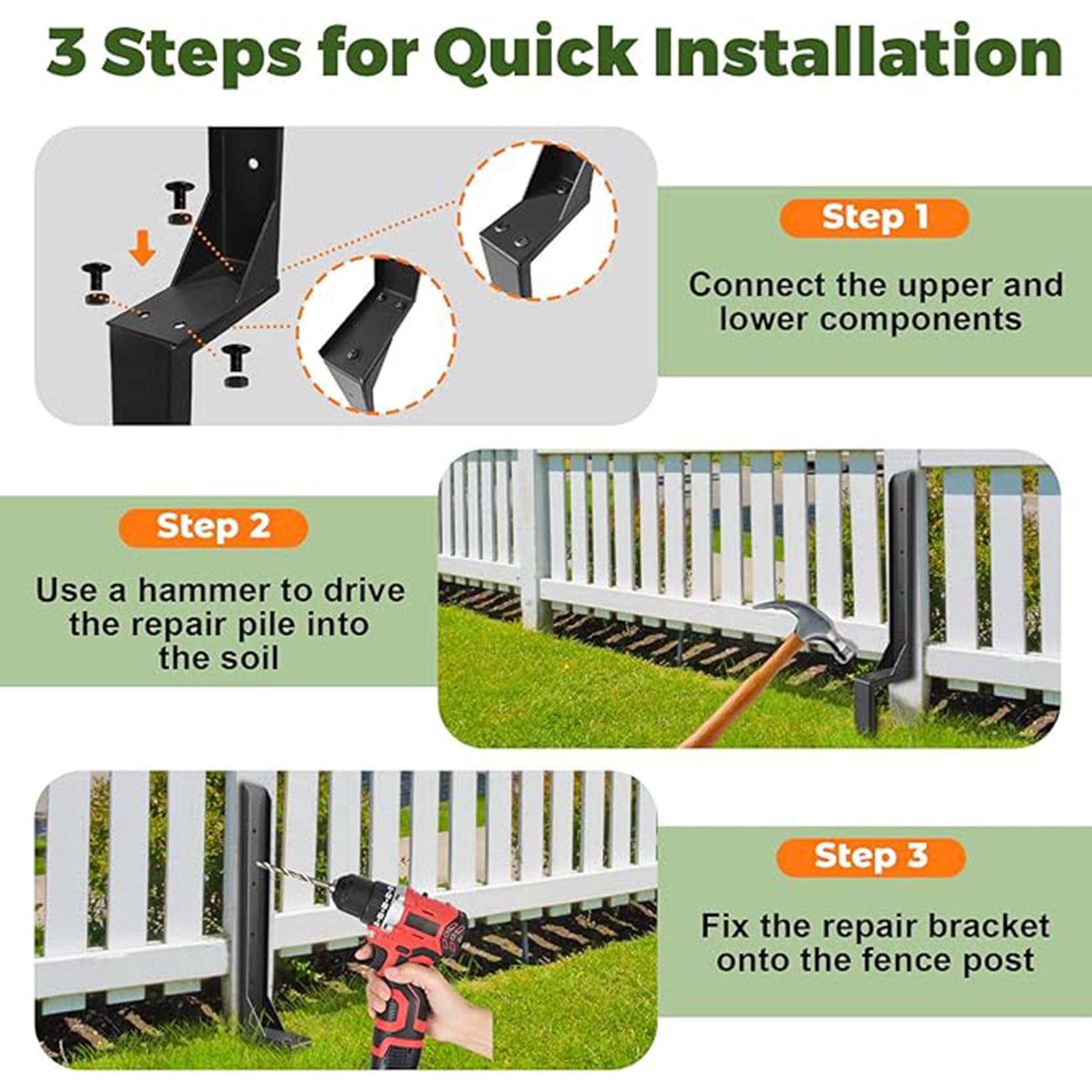 3 Steps for Quick Installation

Step 1

Connect the upper and lower components

Step 2

Use a hammer to drive the repair pile into the soil

Step 3

Fix the repair bracket onto the fence post