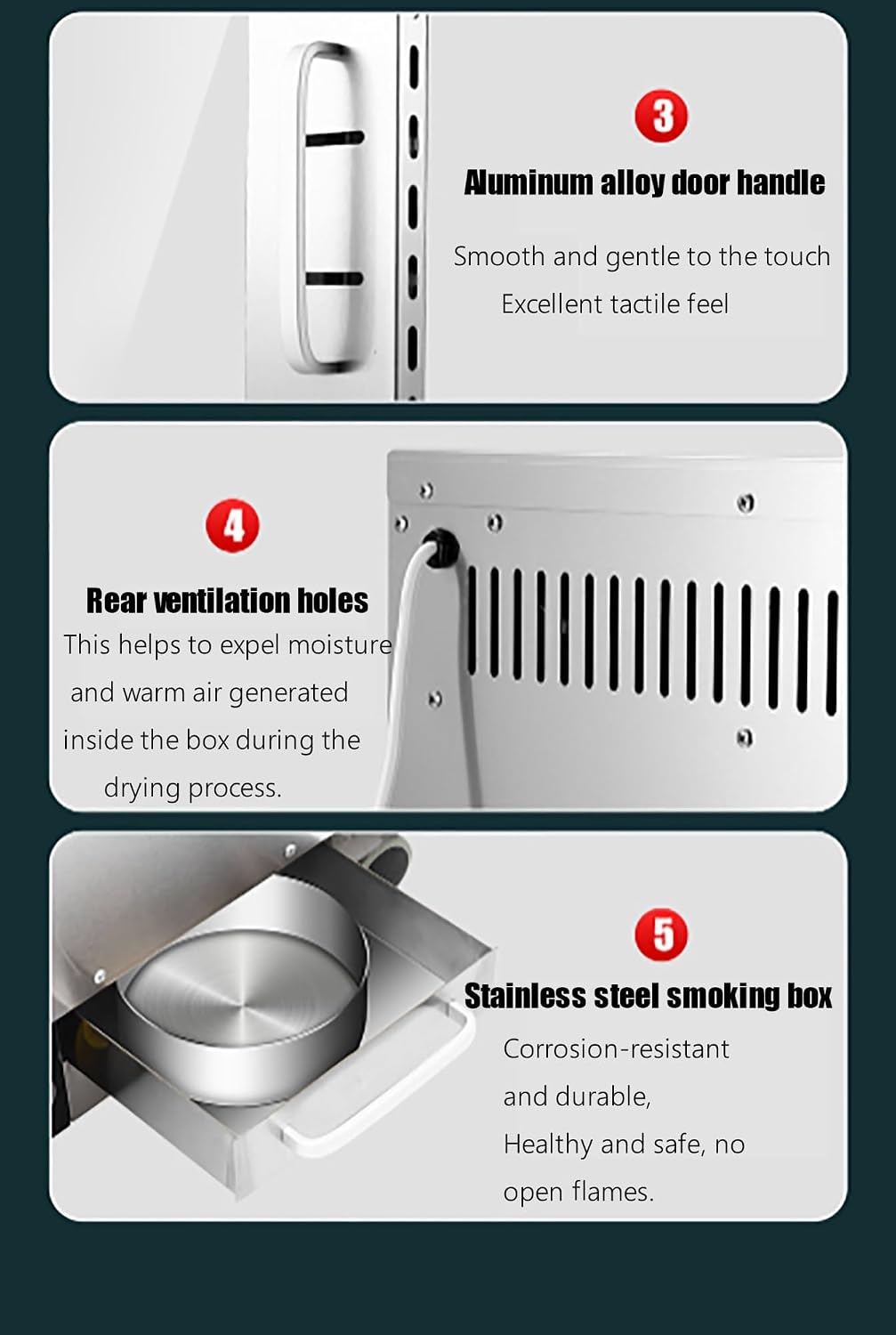 3

Aluminum alloy door handle

Smooth and gentle to the touch
Excellent tactile feel

4

Rear ventilation holes

This helps to expel moisture and warm air generated inside the box during the drying process.

5

Stainless steel smoking box

Corrosion-resistant and durable,
Healthy and safe, no open flames.