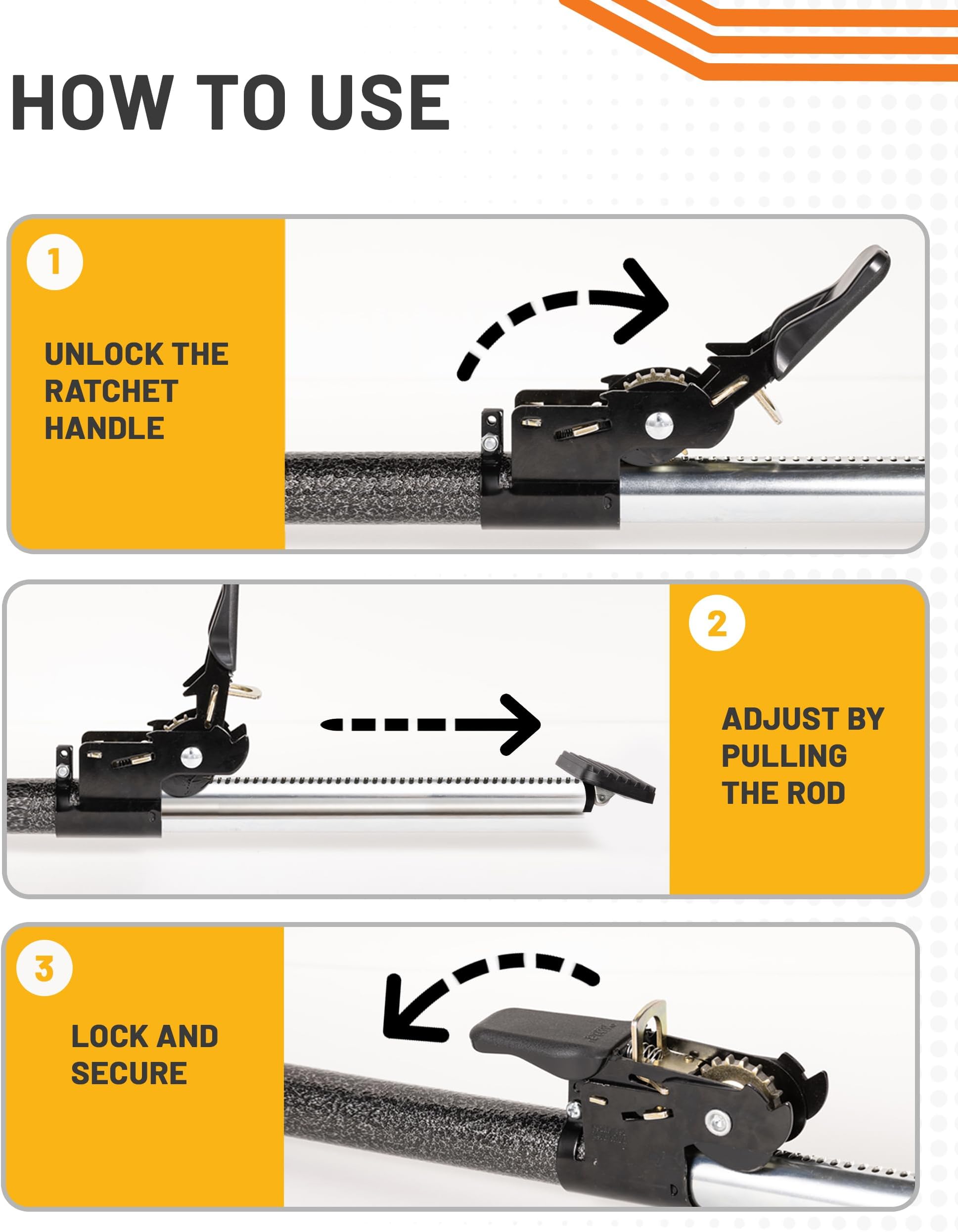 HOW TO USE

1

UNLOCK THE RATCHET HANDLE

2

ADJUST BY PULLING THE ROD

3

LOCK AND SECURE