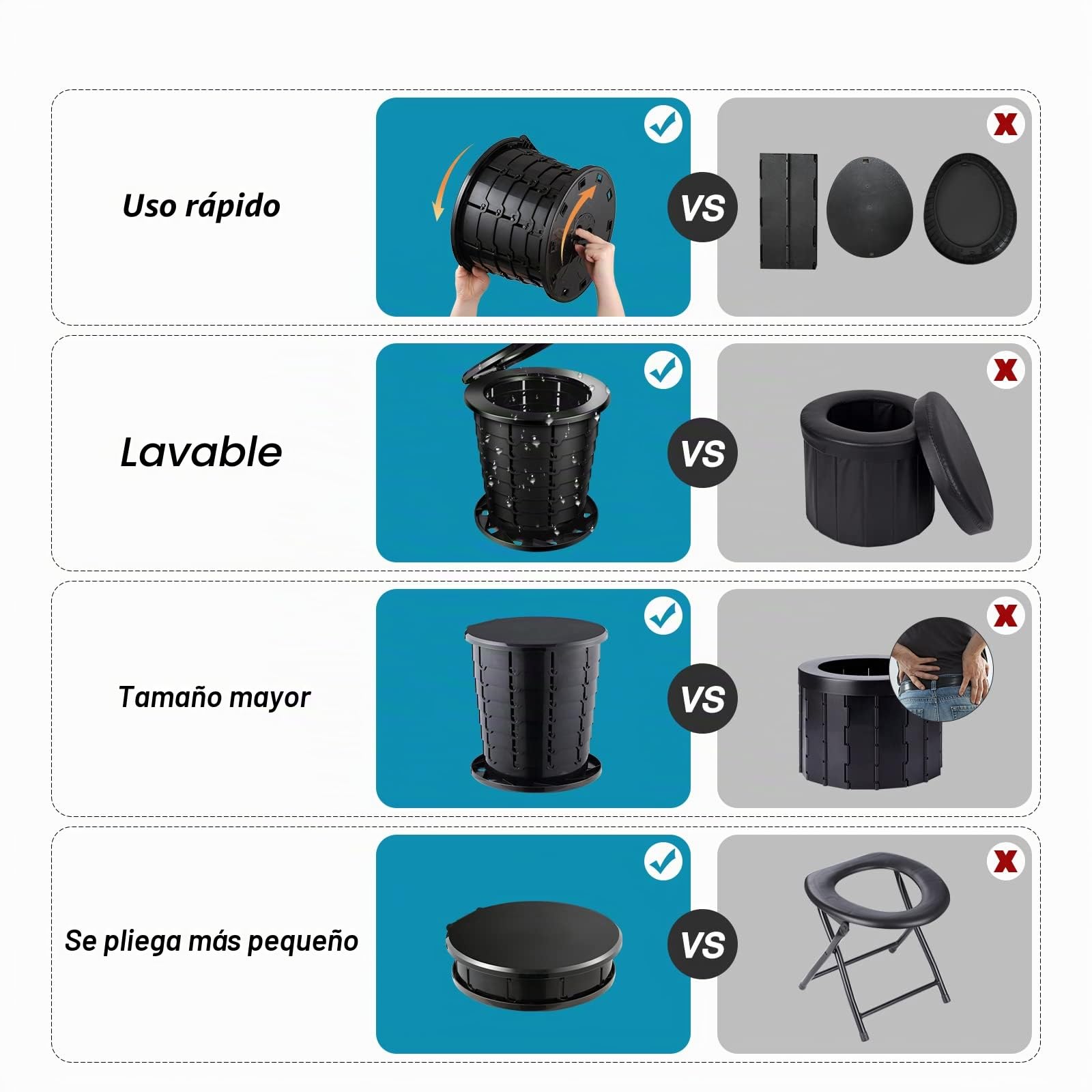 Uso rápido

VS

Lavable

VS

Tamaño mayor

VS

Se pliega más pequeño

VS