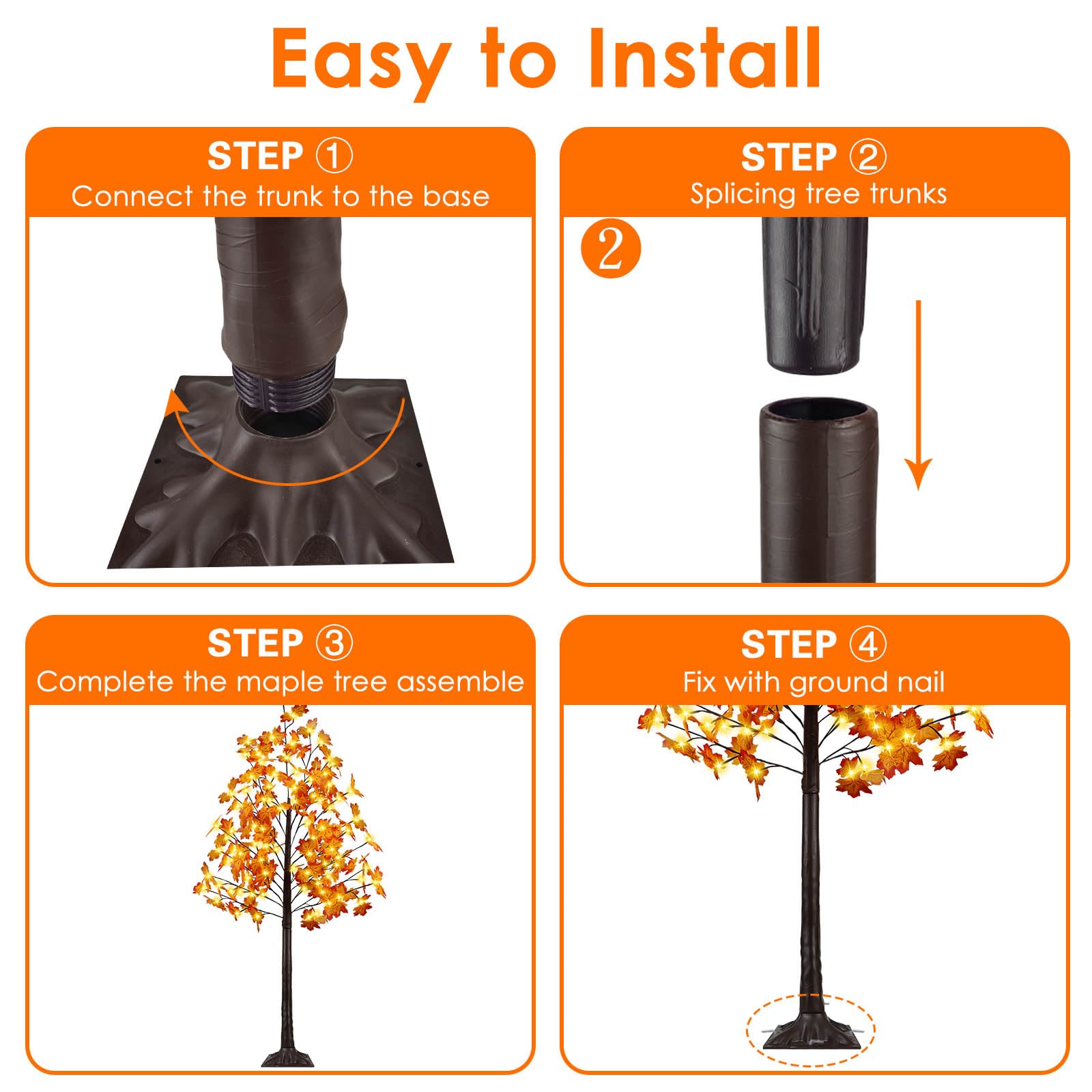 Easy to Install

STEP ①
Connect the trunk to the base

STEP ②
Splicing tree trunks

2

STEP ③
Complete the maple tree assemble

STEP ④
Fix with ground nail