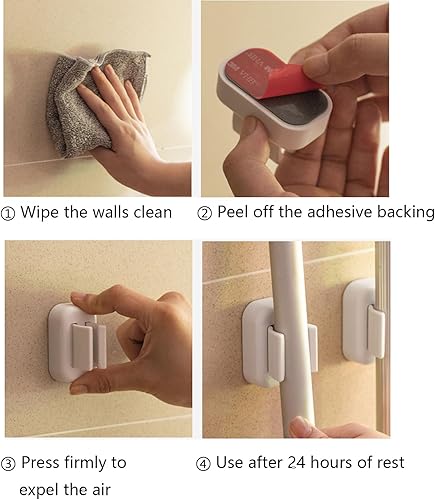 ① Wipe the walls clean

② Peel off the adhesive backing

③ Press firmly to expel the air

④ Use after 24 hours of rest