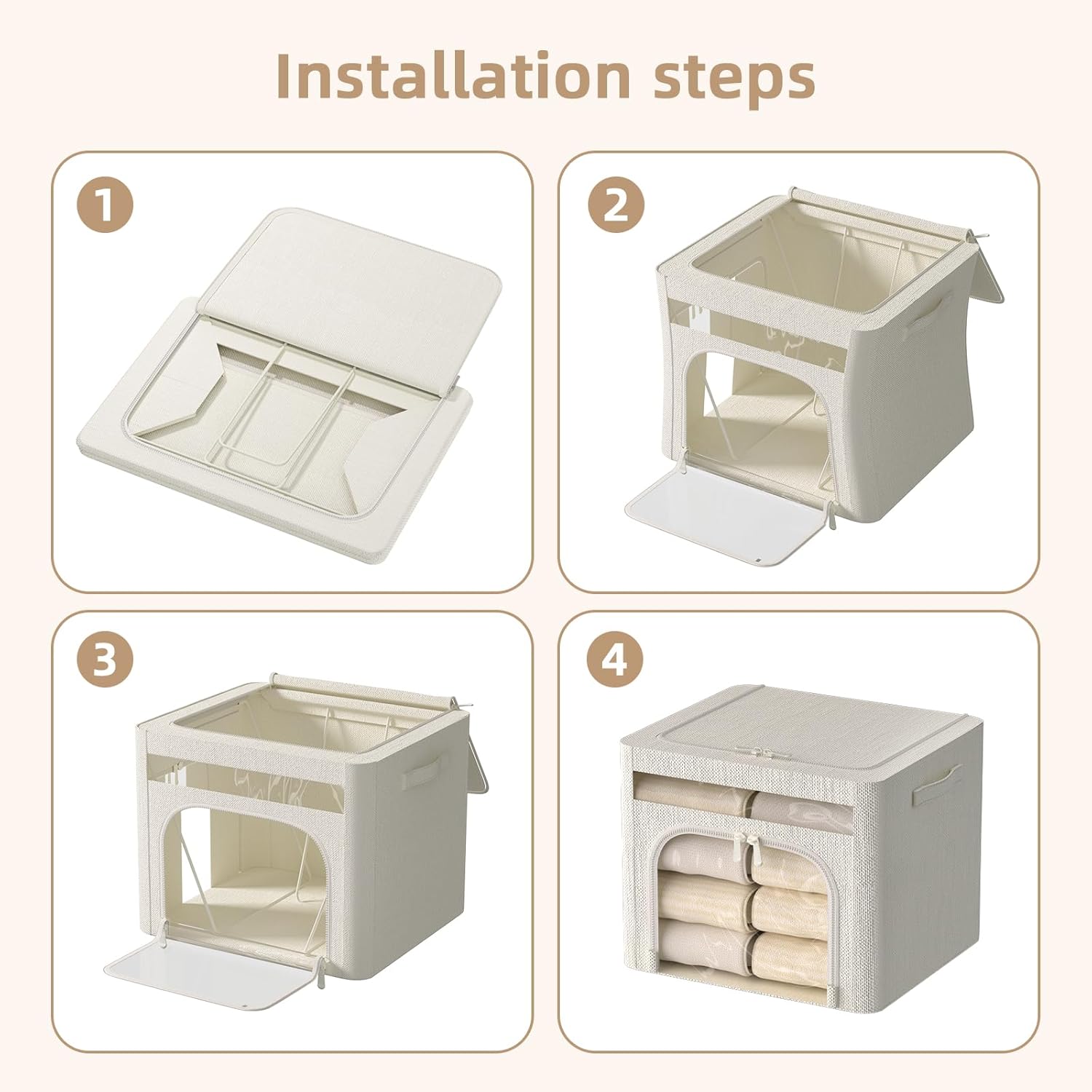 Installation steps

1

2

3

4