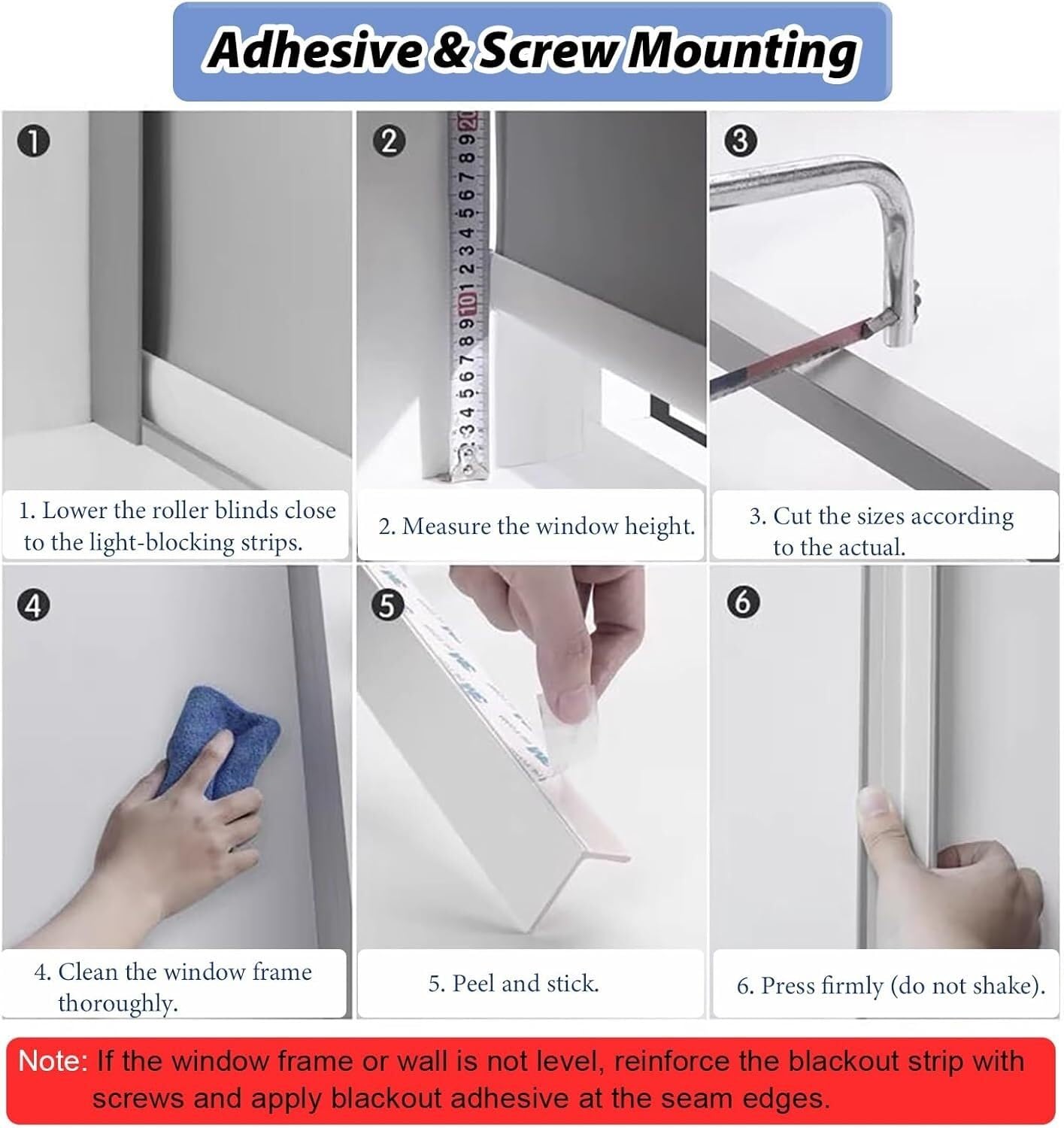 Adhesive & Screw Mounting

1

2

3

1. Lower the roller blinds close to the light-blocking strips.

2. Measure the window height.

3. Cut the sizes according to the actual.

4

5

6

4. Clean the window frame thoroughly.

5. Peel and stick.

6. Press firmly (do not shake).

Note: If the window frame or wall is not level, reinforce the blackout strip with screws and apply blackout adhesive at the seam edges.