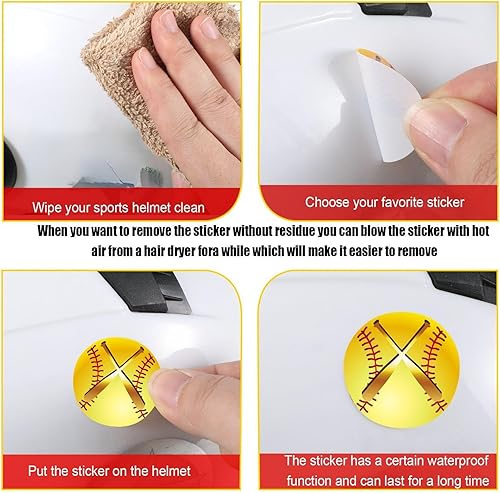 Wipe your sports helmet clean

Choose your favorite sticker

When you want to remove the sticker without residue you can blow the sticker with hot air from a hair dryer fora while which will make it easier to remove

Put the sticker on the helmet

The sticker has a certain waterproof function and can last for a long time