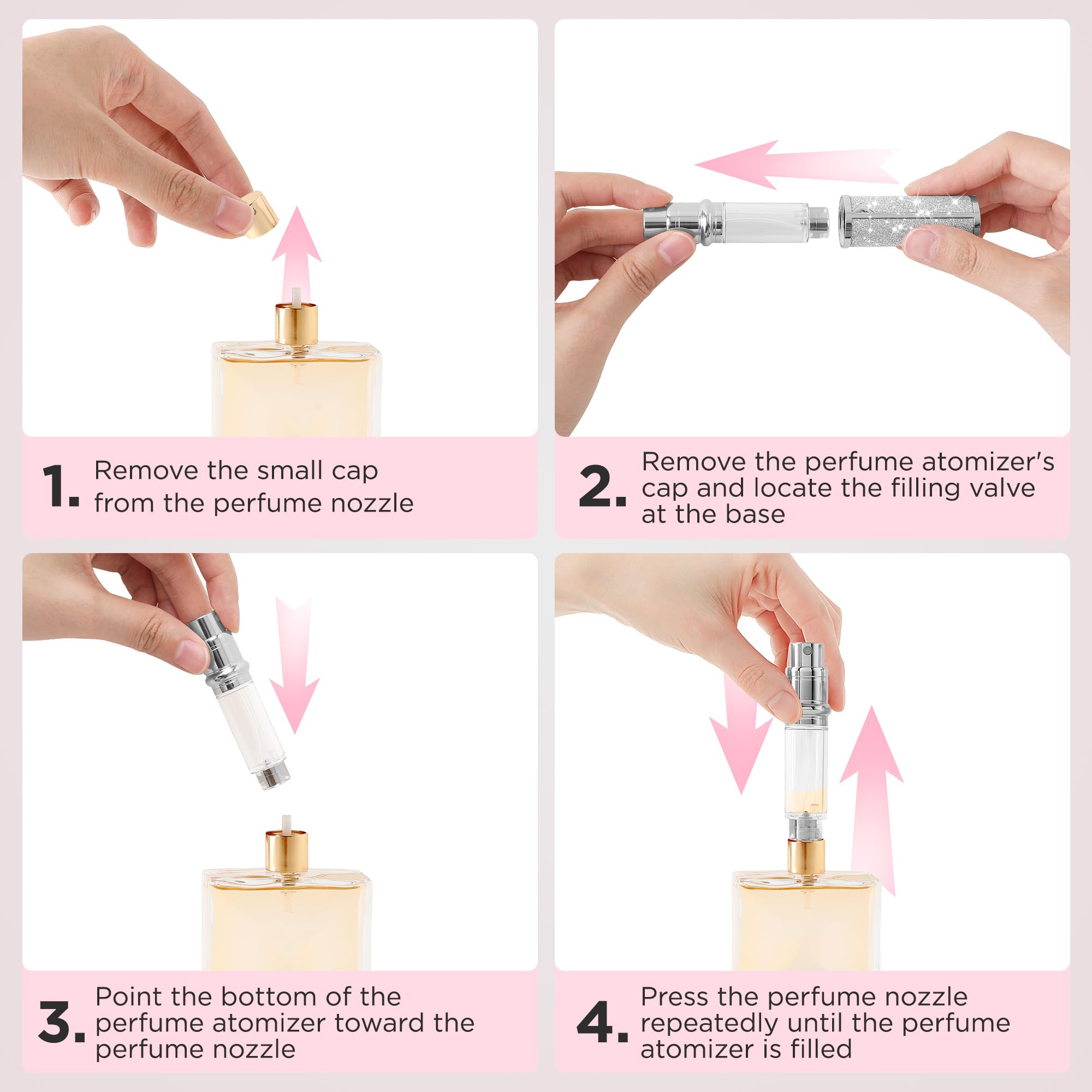 1. Remove the small cap from the perfume nozzle

2. Remove the perfume atomizer's cap and locate the filling valve at the base

3. Point the bottom of the perfume atomizer toward the perfume nozzle

4. Press the perfume nozzle repeatedly until the perfume atomizer is filled