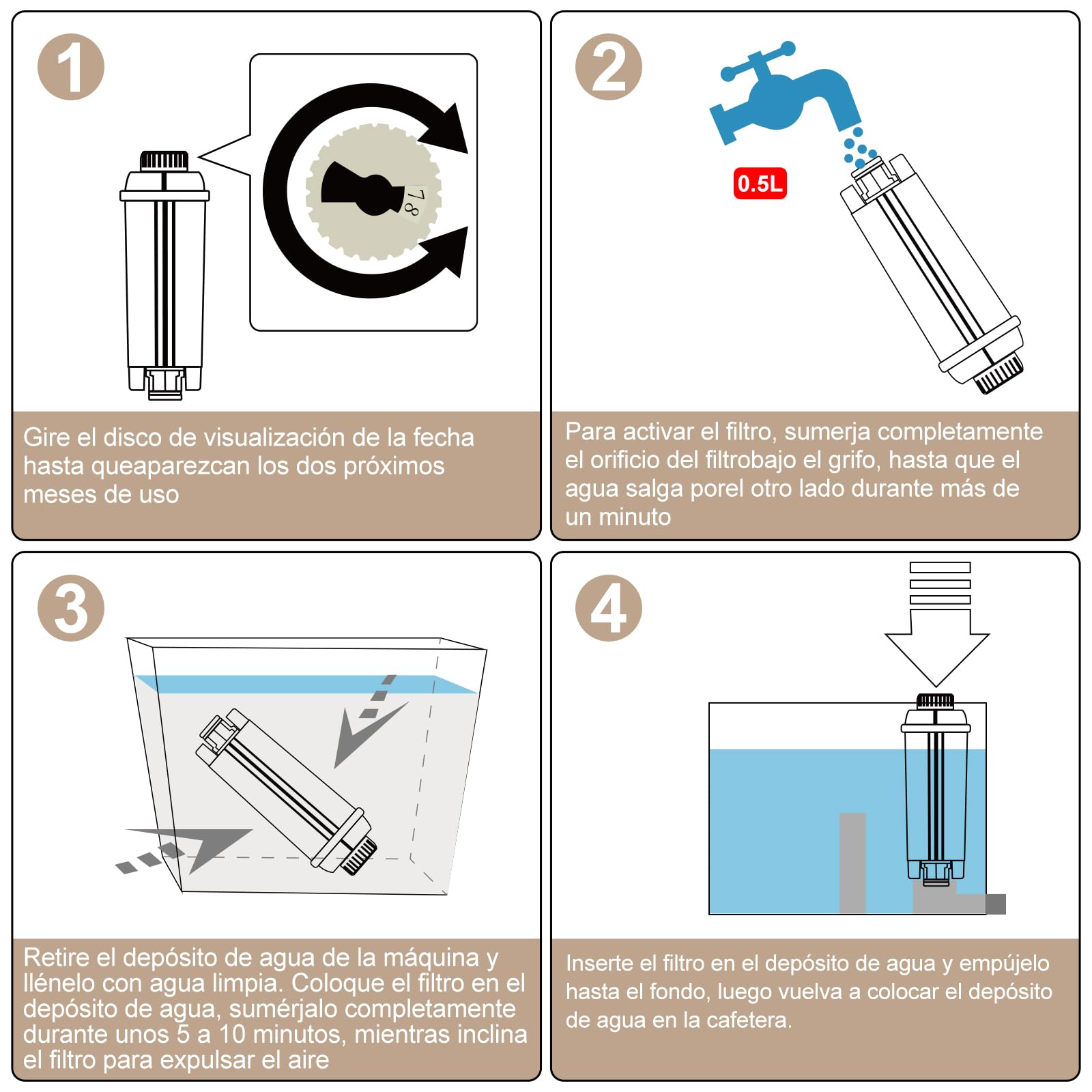 1

7 8

Gire el disco de visualización de la fecha hasta queaparezcan los dos próximos meses de uso

2

0.5L

Para activar el filtro, sumerja completamente el orificio del filtrobajo el grifo, hasta que el agua salga porel otro lado durante más de un minuto

3

Retire el depósito de agua de la máquina y llénelo con agua limpia. Coloque el filtro en el depósito de agua, sumérjalo completamente durante unos 5 a 10 minutos, mientras inclina el filtro para expulsar el aire

4

Inserte el filtro en el depósito de agua y empújelo hasta el fondo, luego vuelva a colocar el depósito de agua en la cafetera.