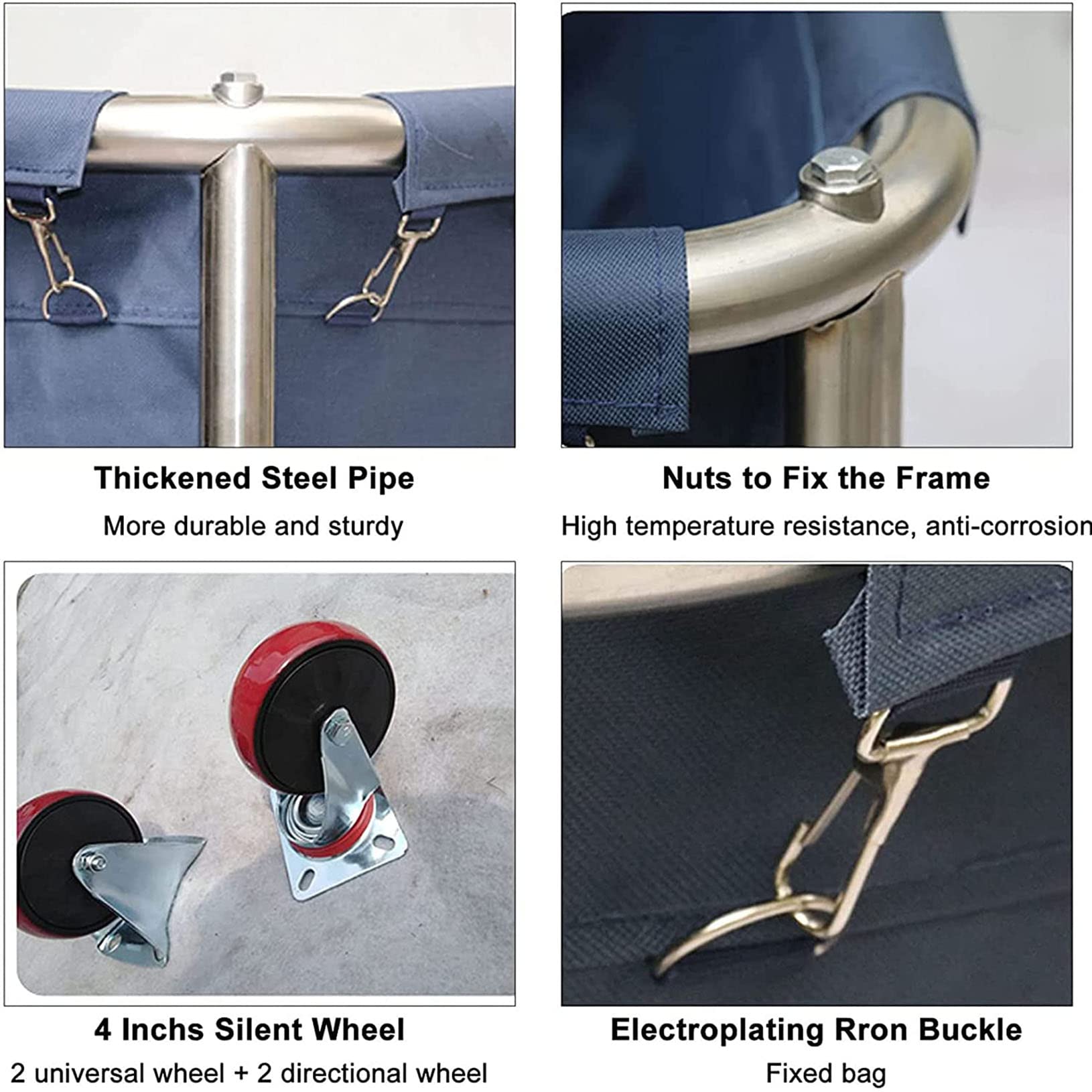 Thickened Steel Pipe
More durable and sturdy

Nuts to Fix the Frame
High temperature resistance, anti-corrosion

4 Inchs Silent Wheel
2 universal wheel + 2 directional wheel

Electroplating Rron Buckle
Fixed bag