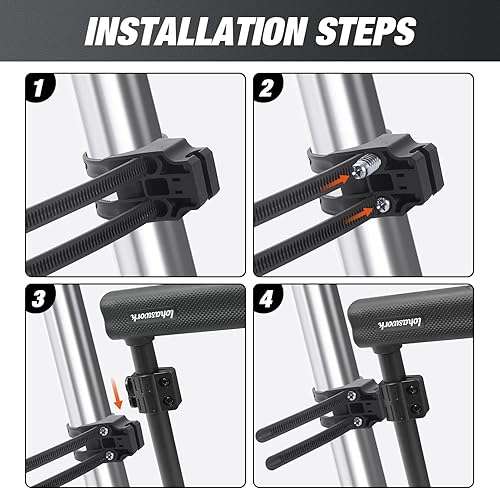 INSTALLATION STEPS

1

2

3

lohaswork

4

lohaswork