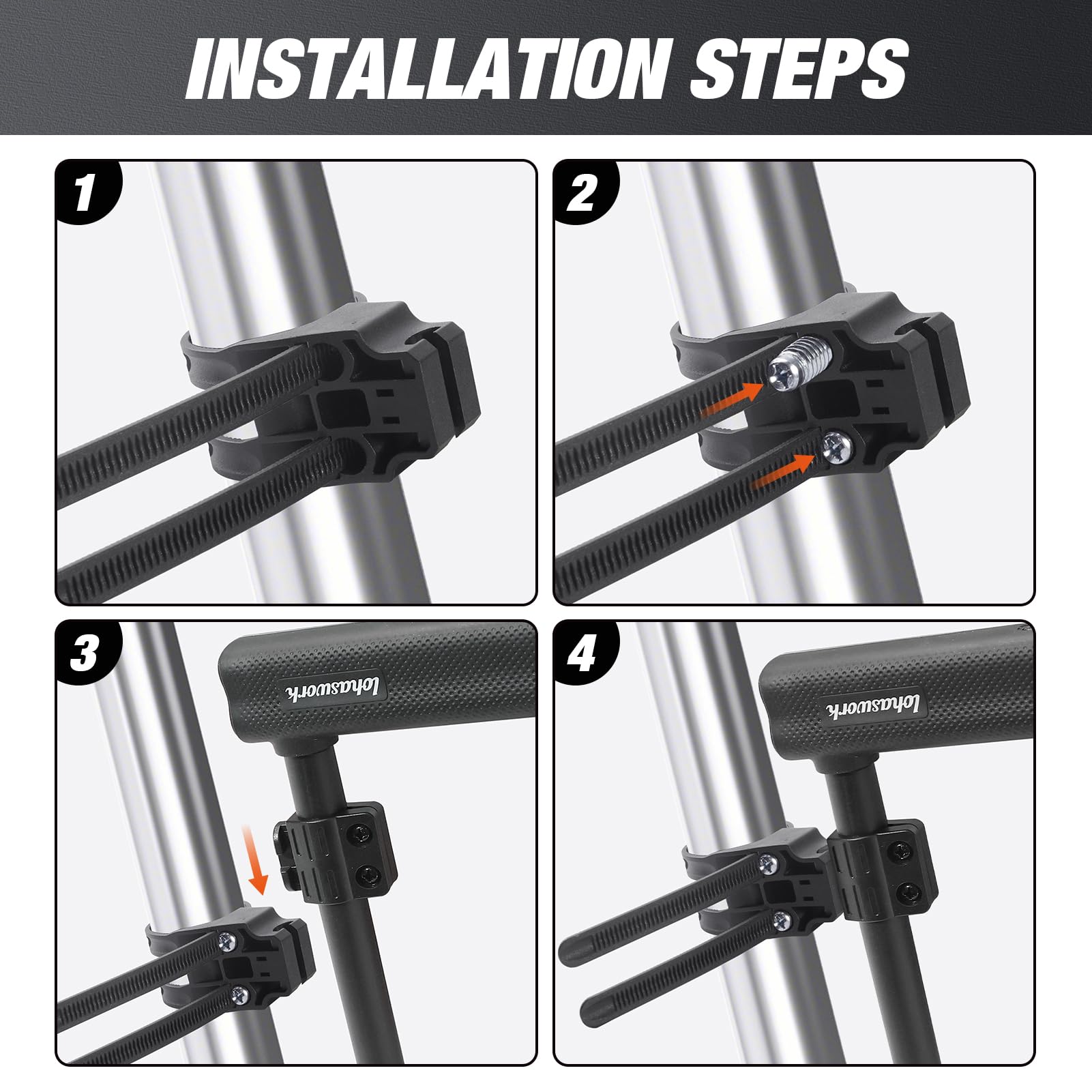 INSTALLATION STEPS

1

2

3

lohaswork

4

lohaswork