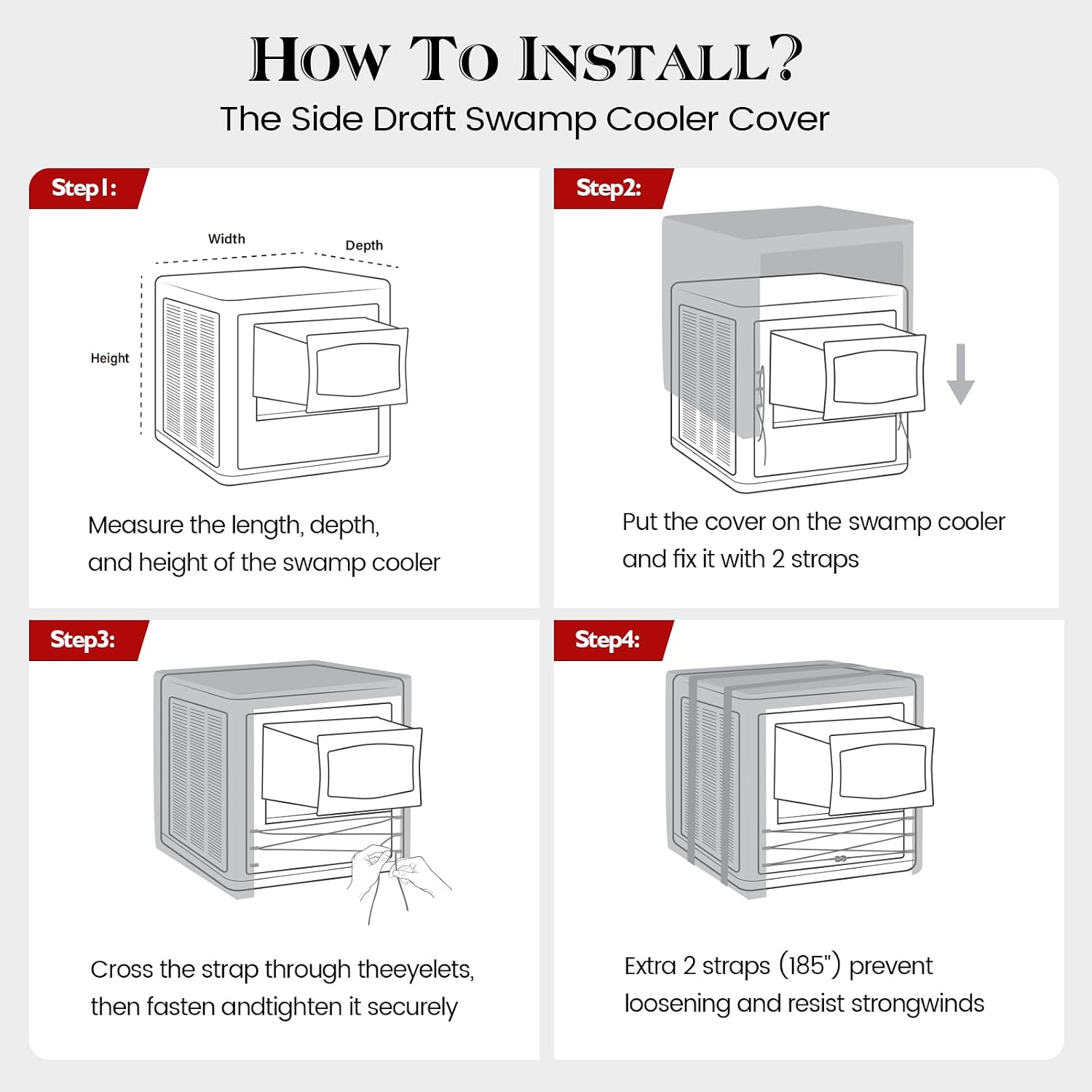 HOW TO INSTALL?

The Side Draft Swamp Cooler Cover

Step1:

Width

Depth

Height

Measure the length, depth, and height of the swamp cooler

Step2:

Put the cover on the swamp cooler and fix it with 2 straps

Step3:

Cross the strap through theeyelets, then fasten andtighten it securely

Step4:

Extra 2 straps (185") prevent loosening and resist strongwinds