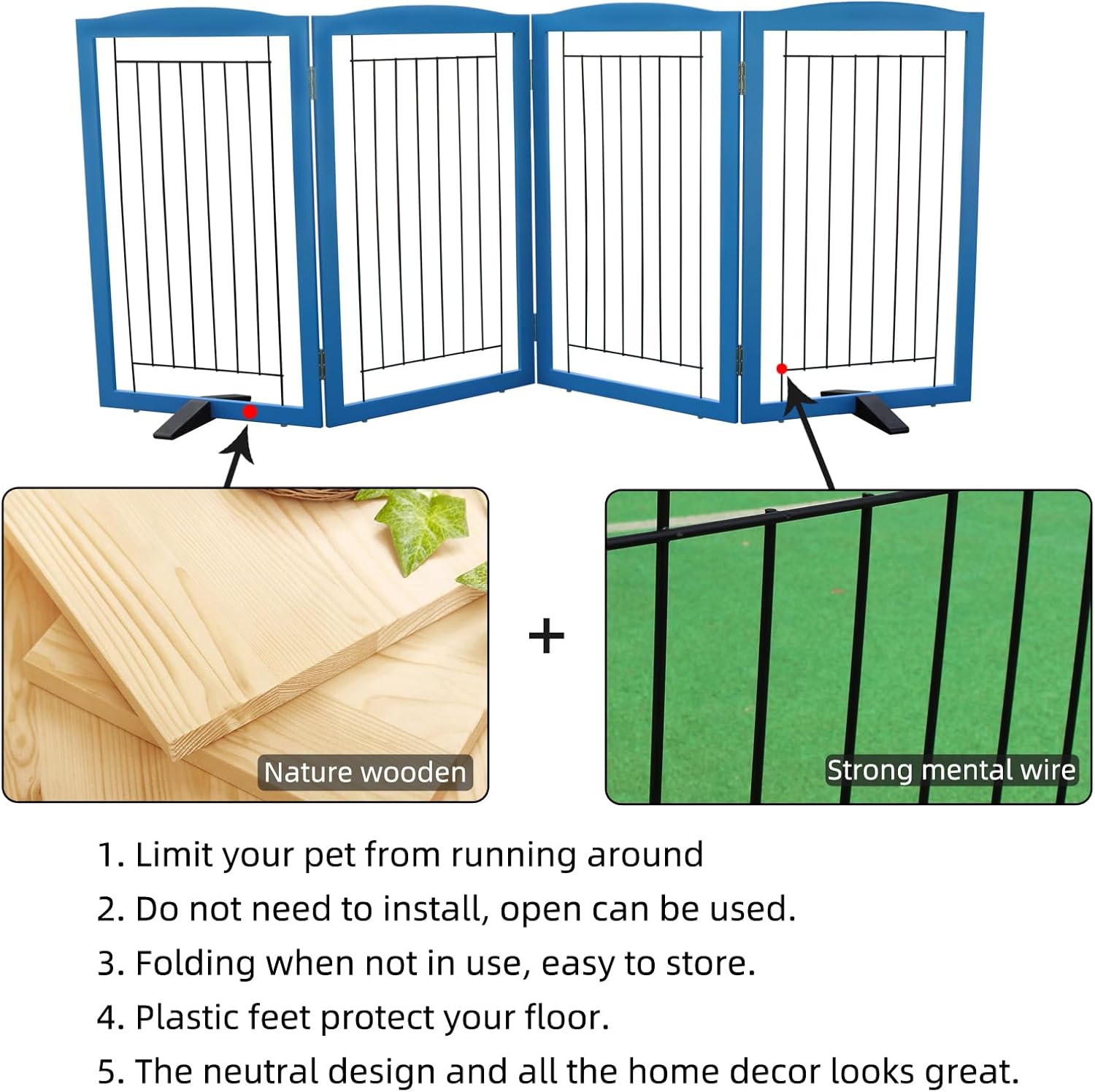 Nature wooden

+

Strong mental wire

1. Limit your pet from running around

2. Do not need to install, open can be used.

3. Folding when not in use, easy to store.

4. Plastic feet protect your floor.

5. The neutral design and all the home decor looks great.