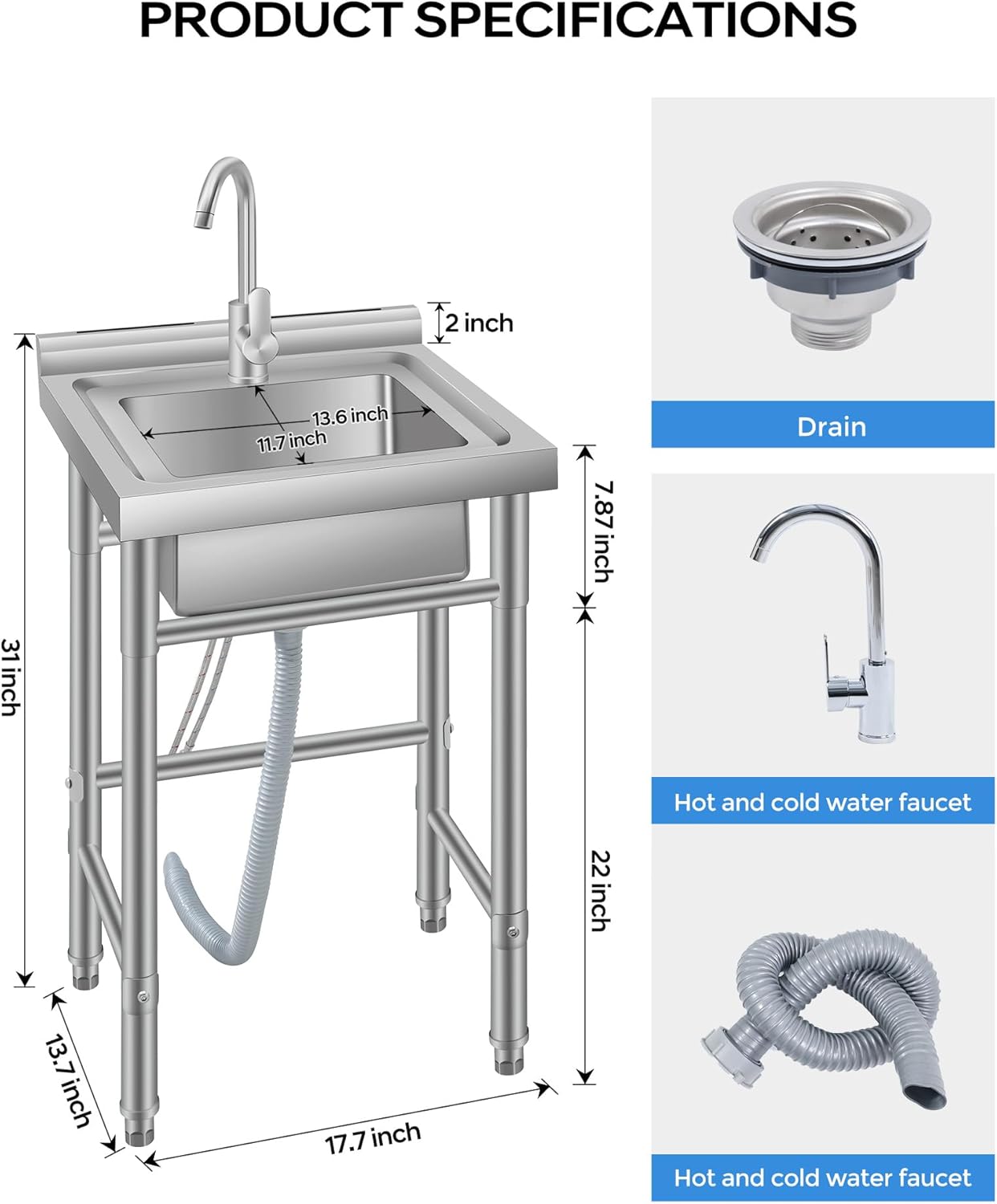 PRODUCT SPECIFICATIONS

2 inch

13.6 inch

11.7 inch

7.87 inch

31 inch

22 inch

13.7 inch

17.7 inch

Drain

Hot and cold water faucet

Hot and cold water faucet