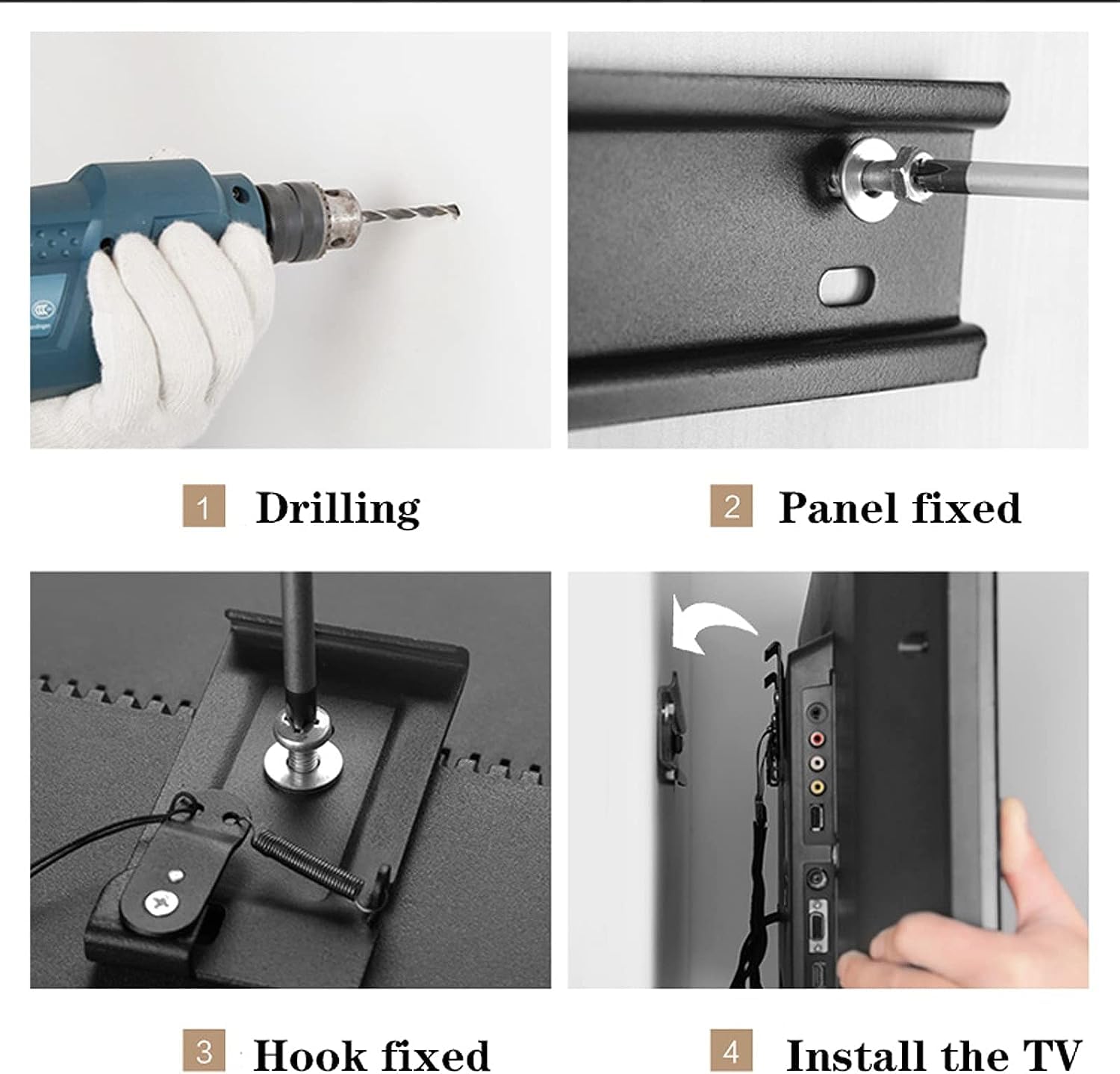 1 Drilling

2 Panel fixed

3 Hook fixed

4 Install the TV