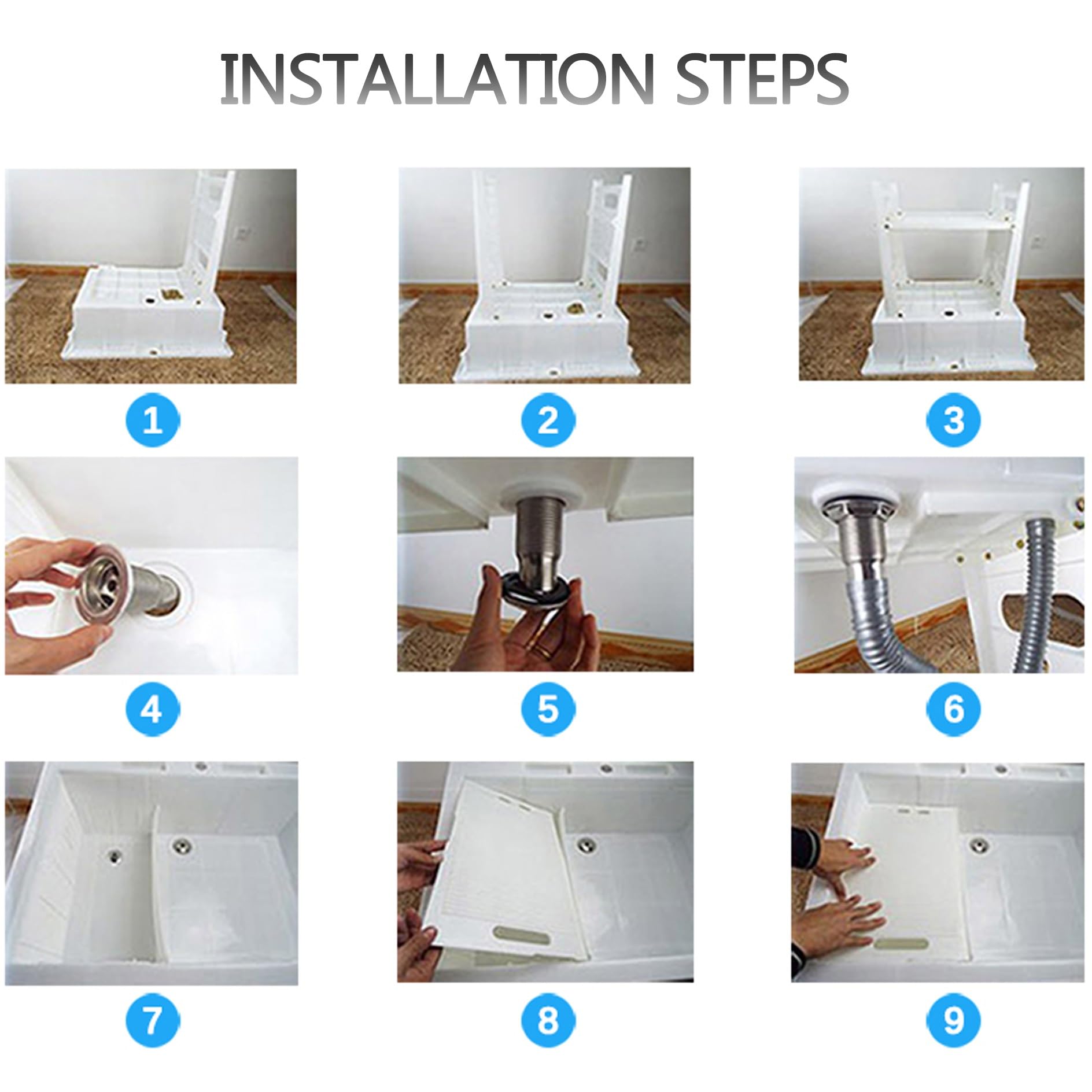 INSTALLATION STEPS

1

2

3

4

5

6

7

8

9