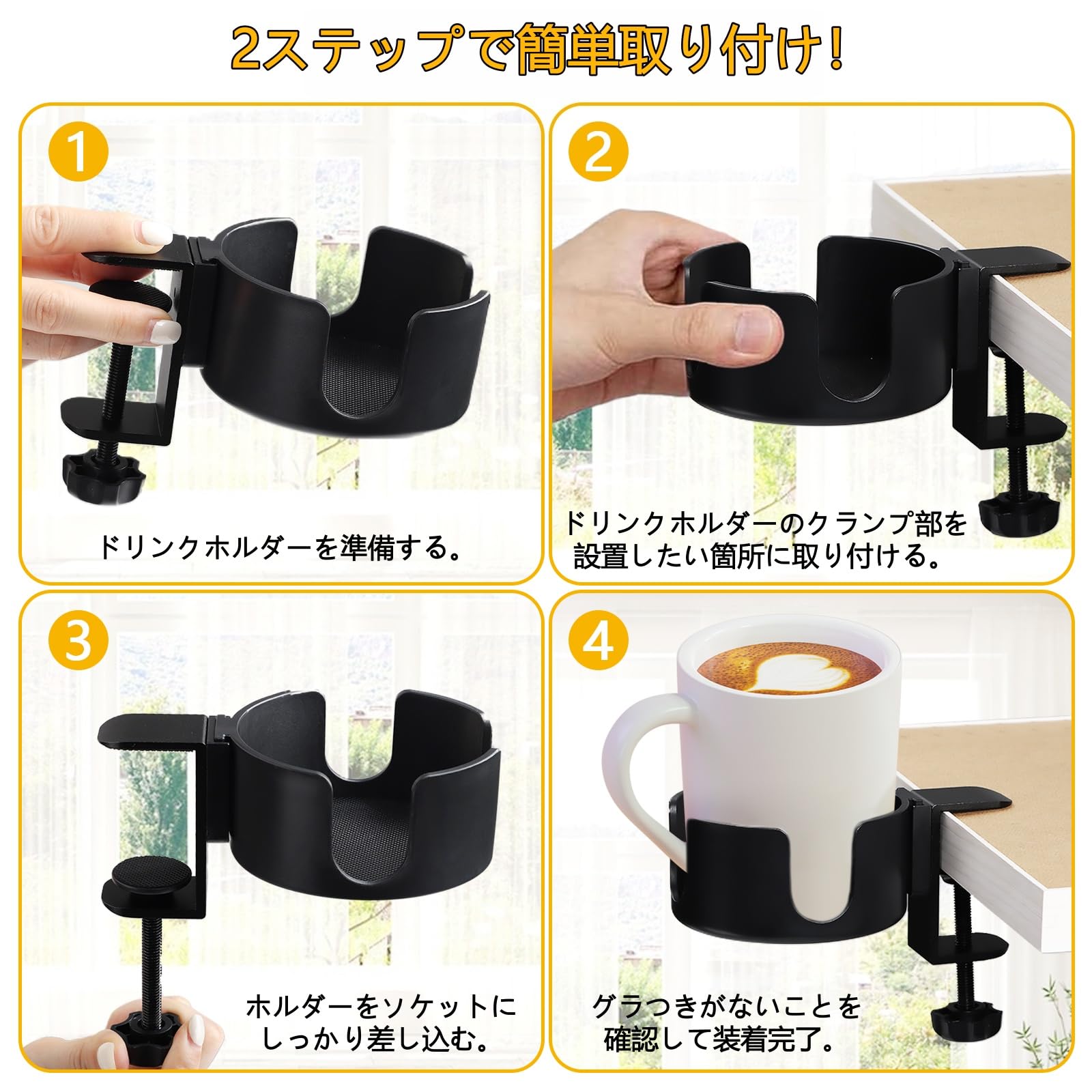 2ステップで簡単取り付け!

1

ドリンクホルダーを準備する。

2

ドリンクホルダーのクランプ部を設置したい箇所に取り付ける。

3

ホルダーをソケットにしっかり差し込む。

4

グラつきがないことを確認して装着完了。