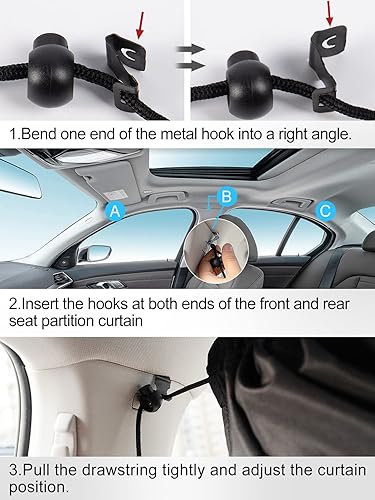 1.Bend one end of the metal hook into a right angle.

A

B

C

2.Insert the hooks at both ends of the front and rear seat partition curtain

3.Pull the drawstring tightly and adjust the curtain position.