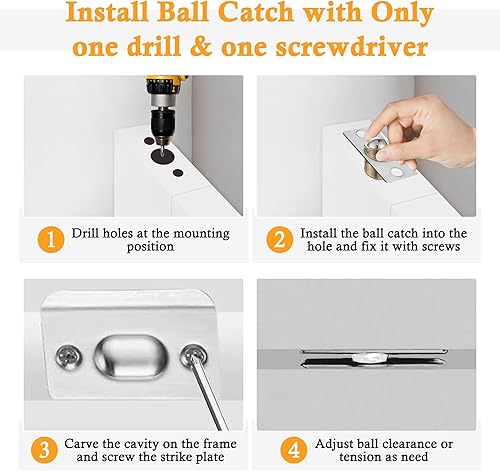 Install Ball Catch with Only one drill & one screwdriver

1 Drill holes at the mounting position

2 Install the ball catch into the hole and fix it with screws

3 Carve the cavity on the frame and screw the strike plate

4 Adjust ball clearance or tension as need