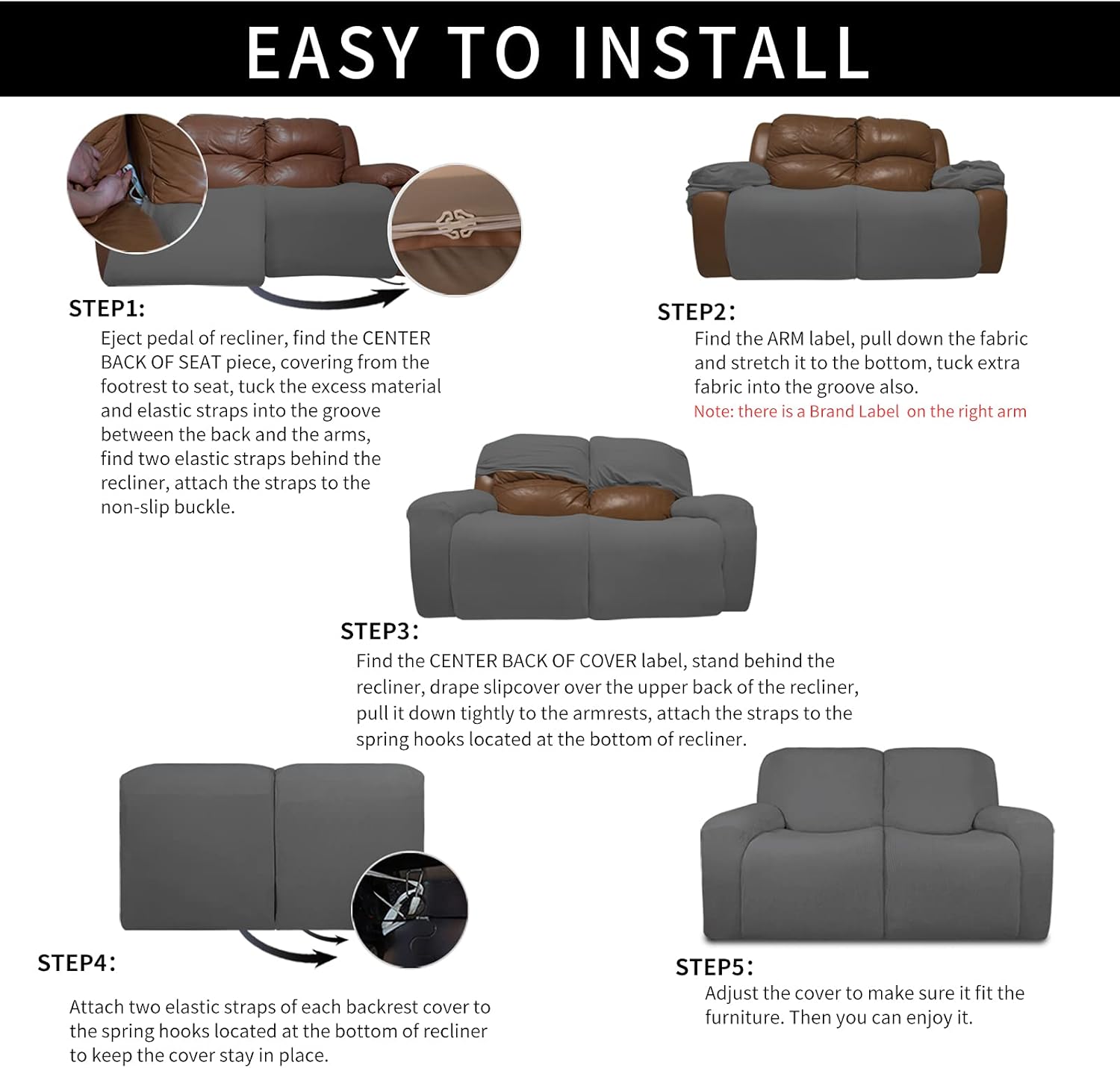 EASY TO INSTALL

STEP1:

Eject pedal of recliner, find the CENTER BACK OF SEAT piece, covering from the footrest to seat, tuck the excess material and elastic straps into the groove between the back and the arms, find two elastic straps behind the recliner, attach the straps to the non-slip buckle.

STEP2:

Find the ARM label, pull down the fabric and stretch it to the bottom, tuck extra fabric into the groove also.

Note: there is a Brand Label on the right arm

STEP3:

Find the CENTER BACK OF COVER label, stand behind the recliner, drape slipcover over the upper back of the recliner, pull it down tightly to the armrests, attach the straps to the spring hooks located at the bottom of recliner.

STEP4:

Attach two elastic straps of each backrest cover to the spring hooks located at the bottom of recliner to keep the cover stay in place.

STEP5:

Adjust the cover to make sure it fit the furniture. Then you can enjoy it.