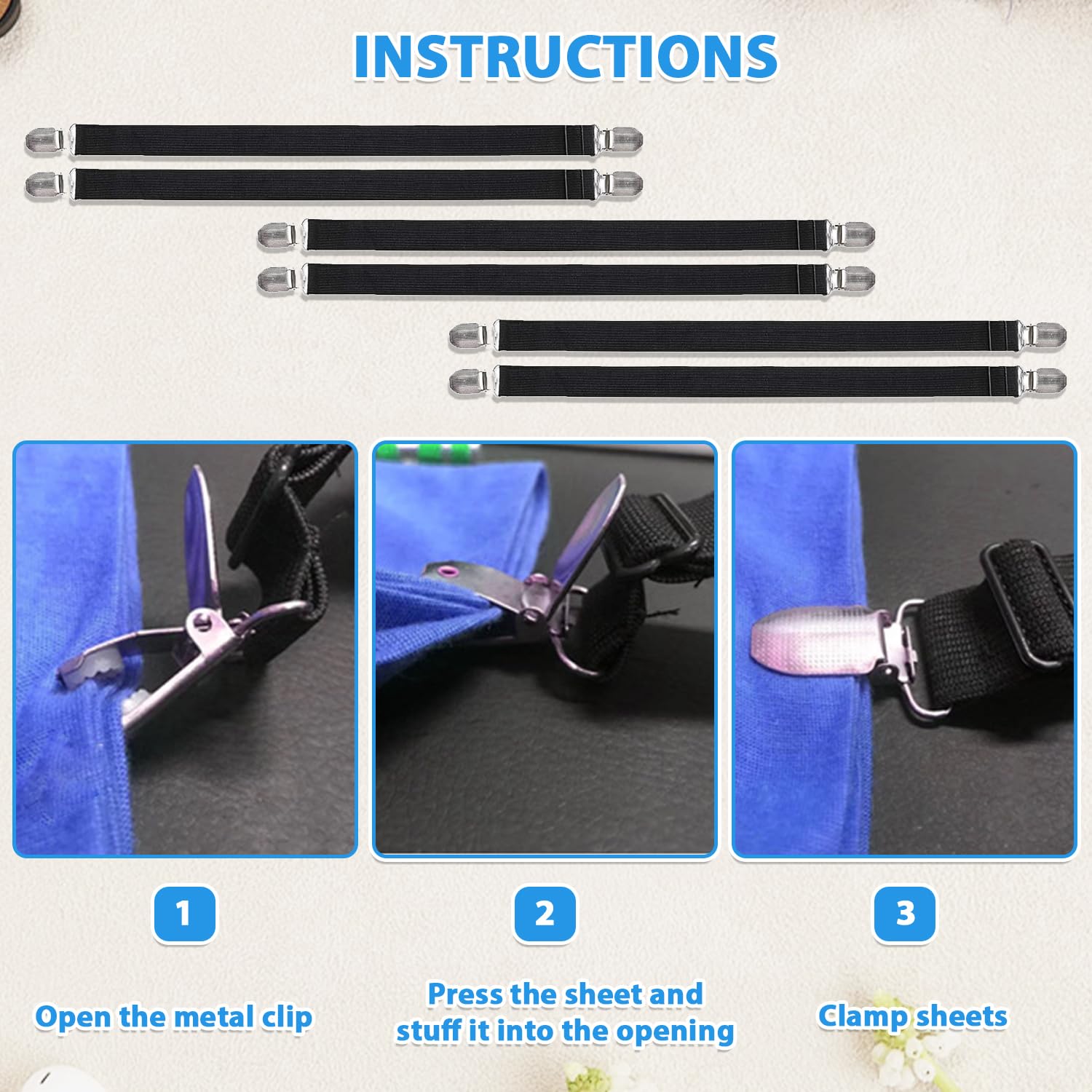 INSTRUCTIONS

1

Open the metal clip

2

Press the sheet and stuff it into the opening

3

Clamp sheets