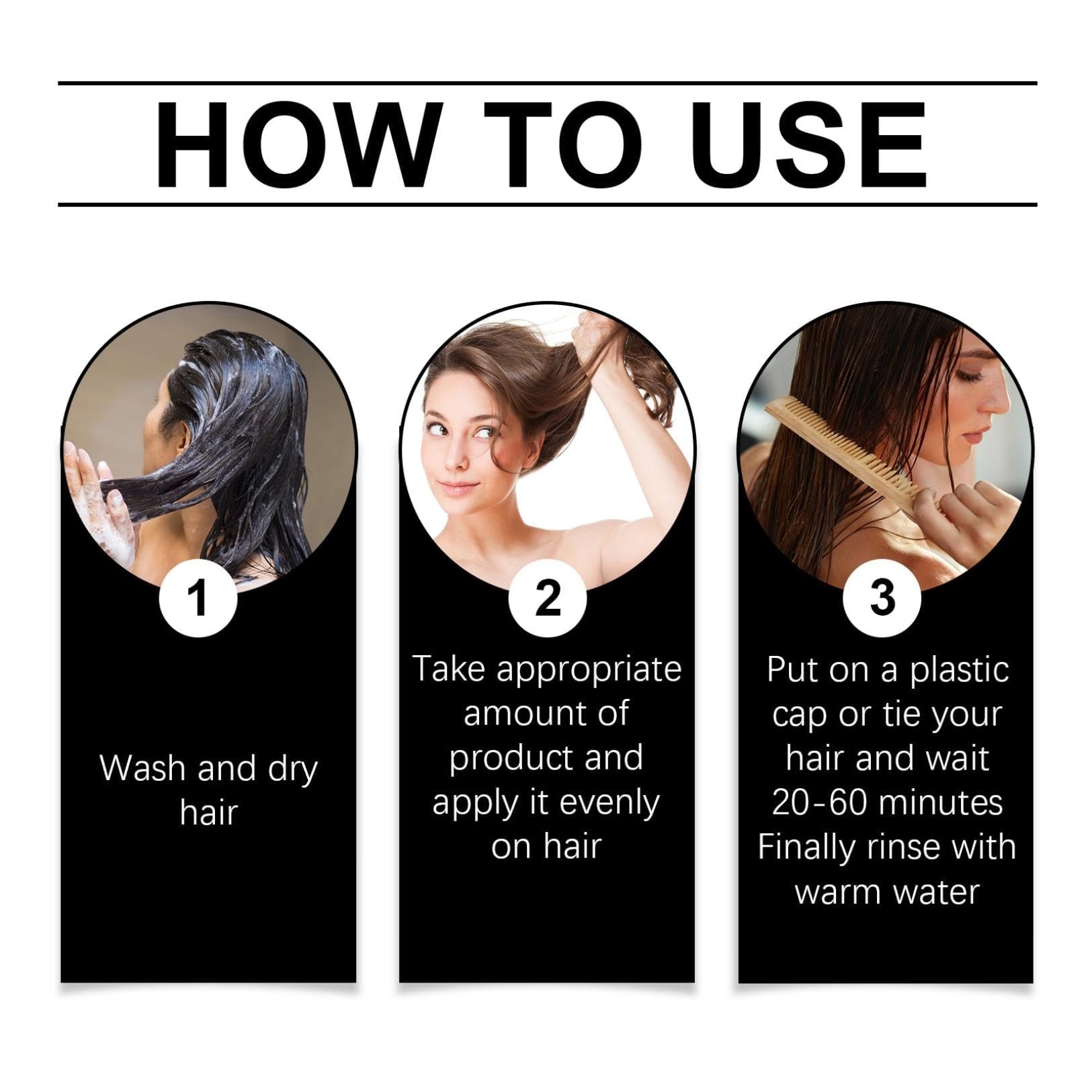 HOW TO USE

1

Wash and dry hair

2

Take appropriate amount of product and apply it evenly on hair

3

Put on a plastic cap or tie your hair and wait 20-60 minutes Finally rinse with warm water