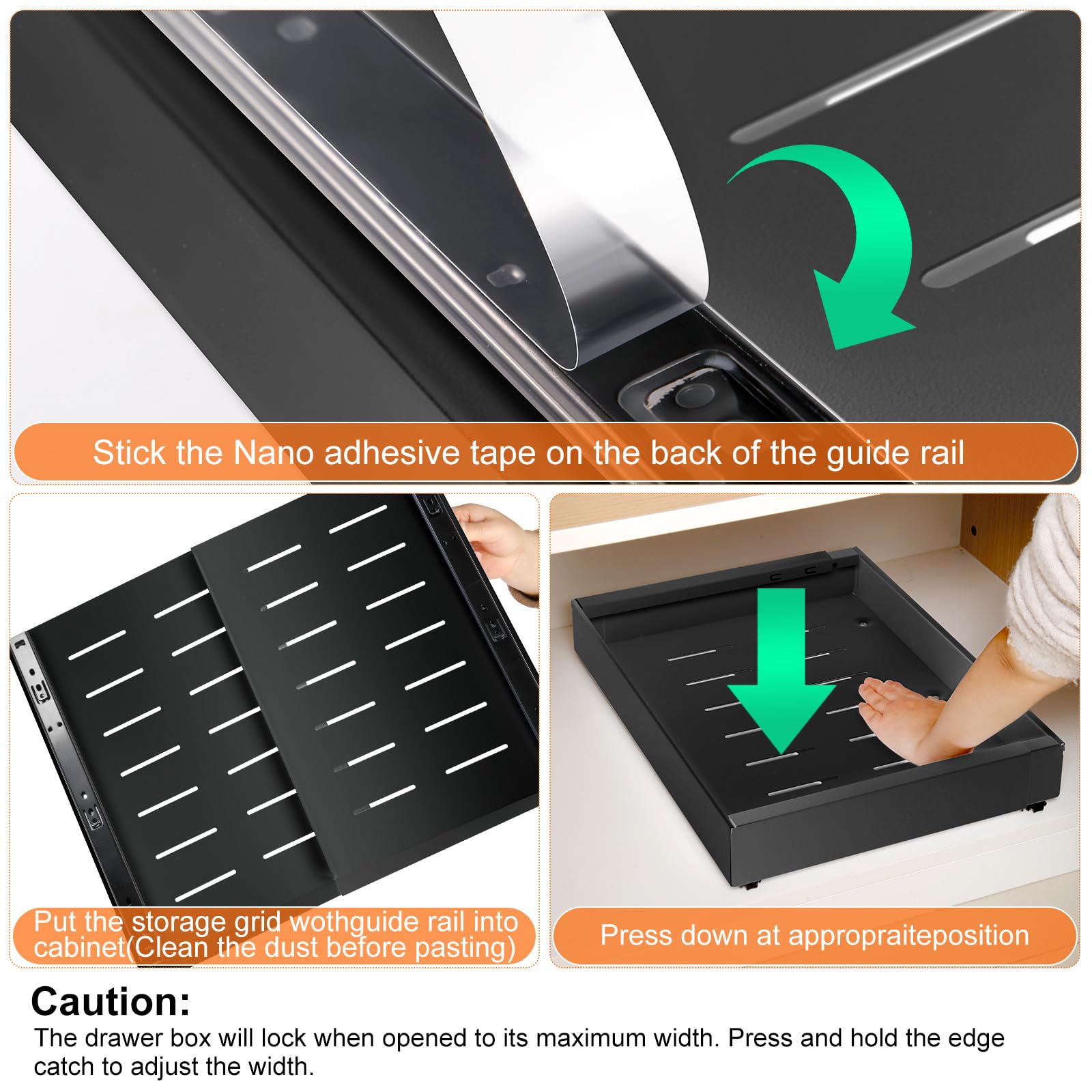 Stick the Nano adhesive tape on the back of the guide rail

Put the storage grid wothguide rail into cabinet(Clean the dust before pasting)

Press down at appropraiteposition

Caution:

The drawer box will lock when opened to its maximum width. Press and hold the edge catch to adjust the width.