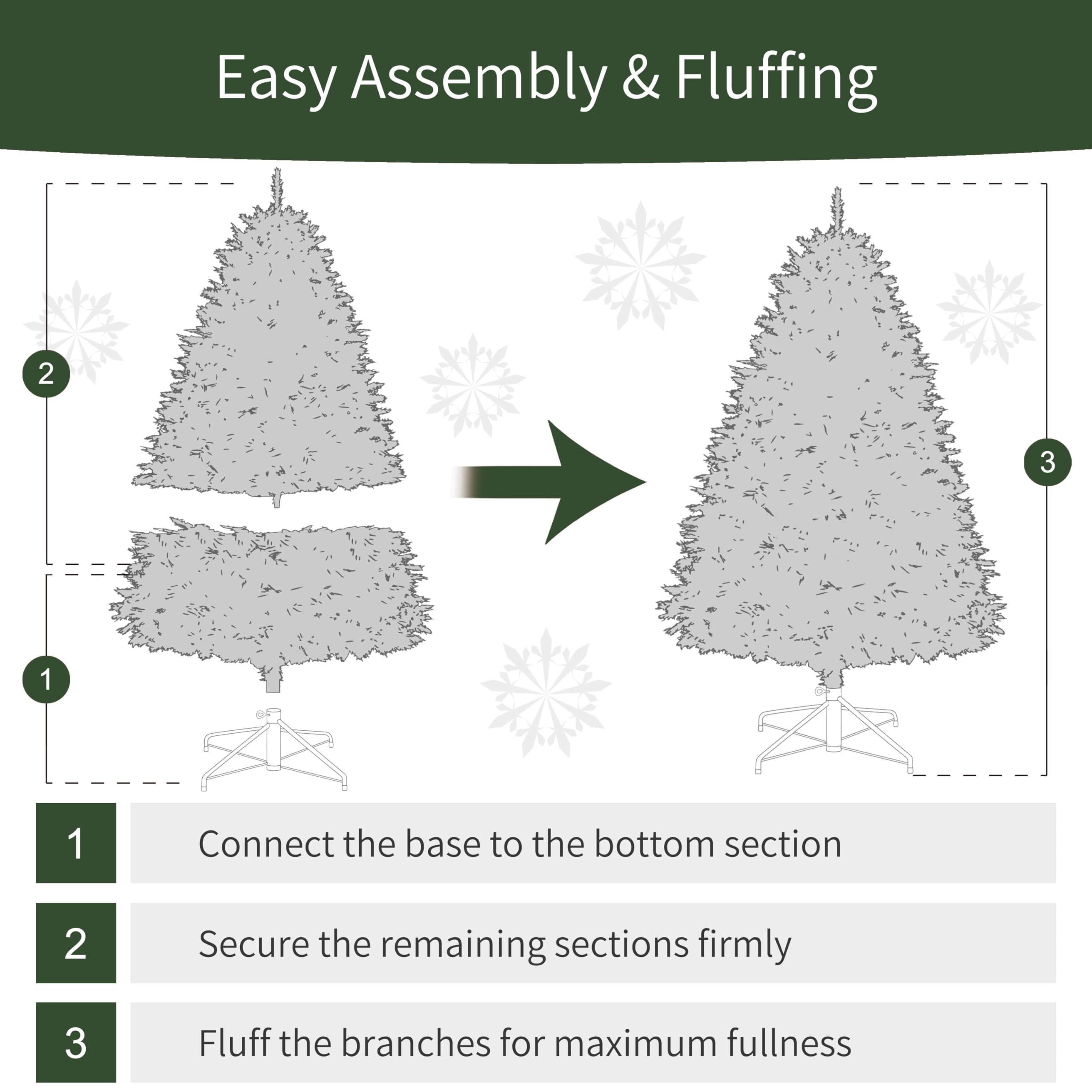 Easy Assembly & Fluffing

2

1

3

1 Connect the base to the bottom section

2 Secure the remaining sections firmly

3 Fluff the branches for maximum fullness