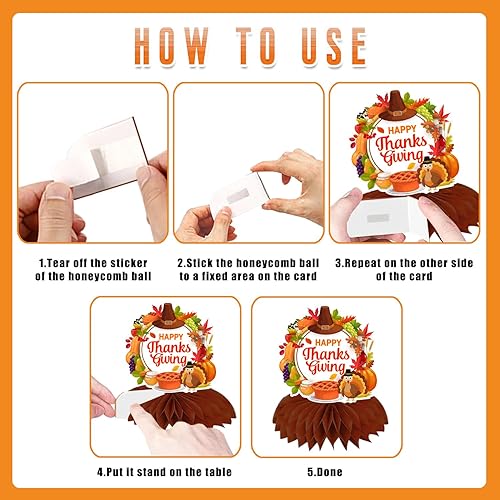 HOW TO USE

HAPPY
Thanks
Giving

1.Tear off the sticker of the honeycomb ball

2.Stick the honeycomb ball to a fixed area on the card

3.Repeat on the other side of the card

HAPPY
Thanks
Giving

HAPPY
Thanks
Giving

4.Put it stand on the table

5.Done