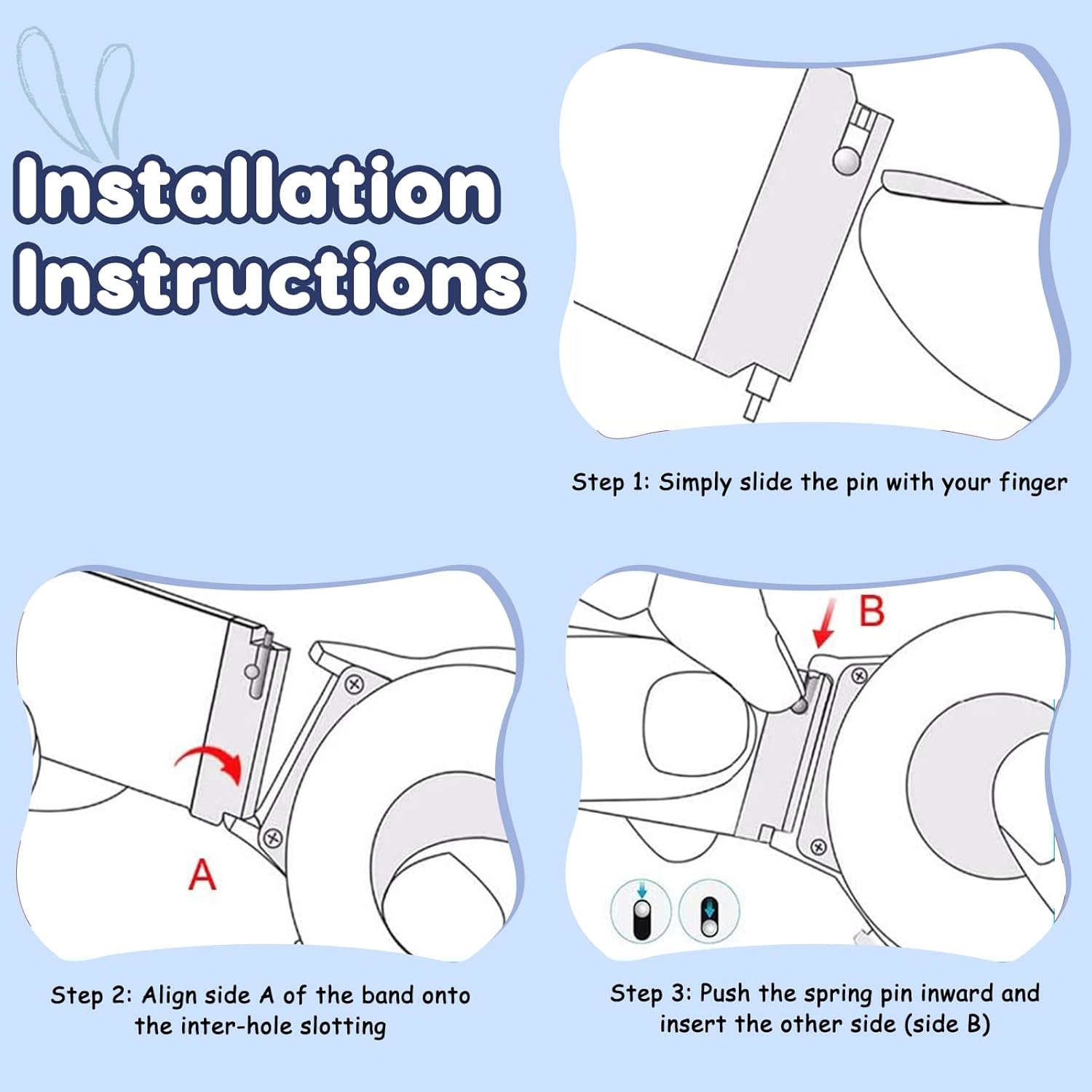 Installation Instructions

Step 1: Simply slide the pin with your finger

A

Step 2: Align side A of the band onto the inter-hole slotting

B

Step 3: Push the spring pin inward and insert the other side (side B)