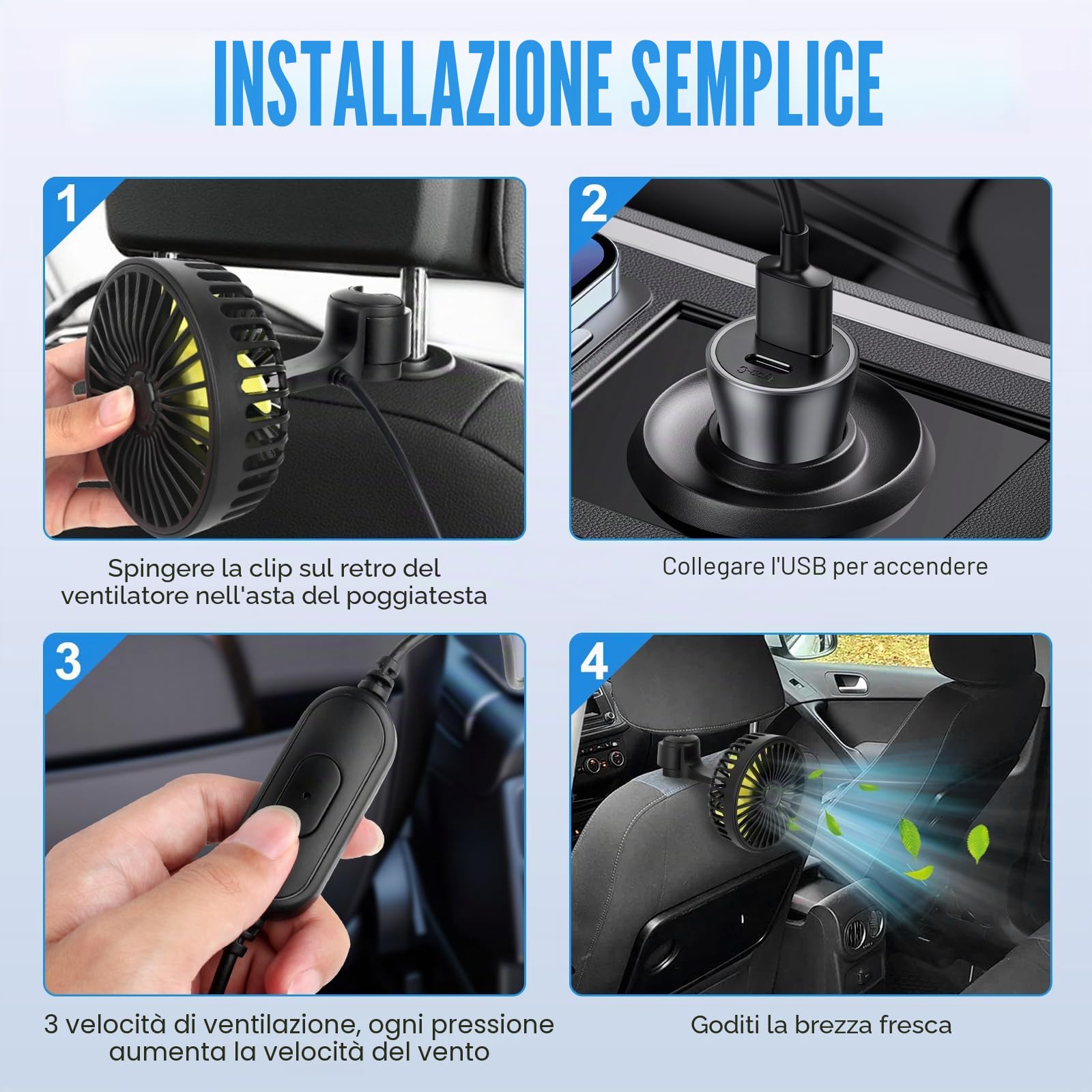 INSTALLAZIONE SEMPLICE

1

Spingere la clip sul retro del ventilatore nell'asta del poggiatesta

2

Type-C

Collegare l'USB per accendere

3

3 velocità di ventilazione, ogni pressione aumenta la velocità del vento

4

Goditi la brezza fresca