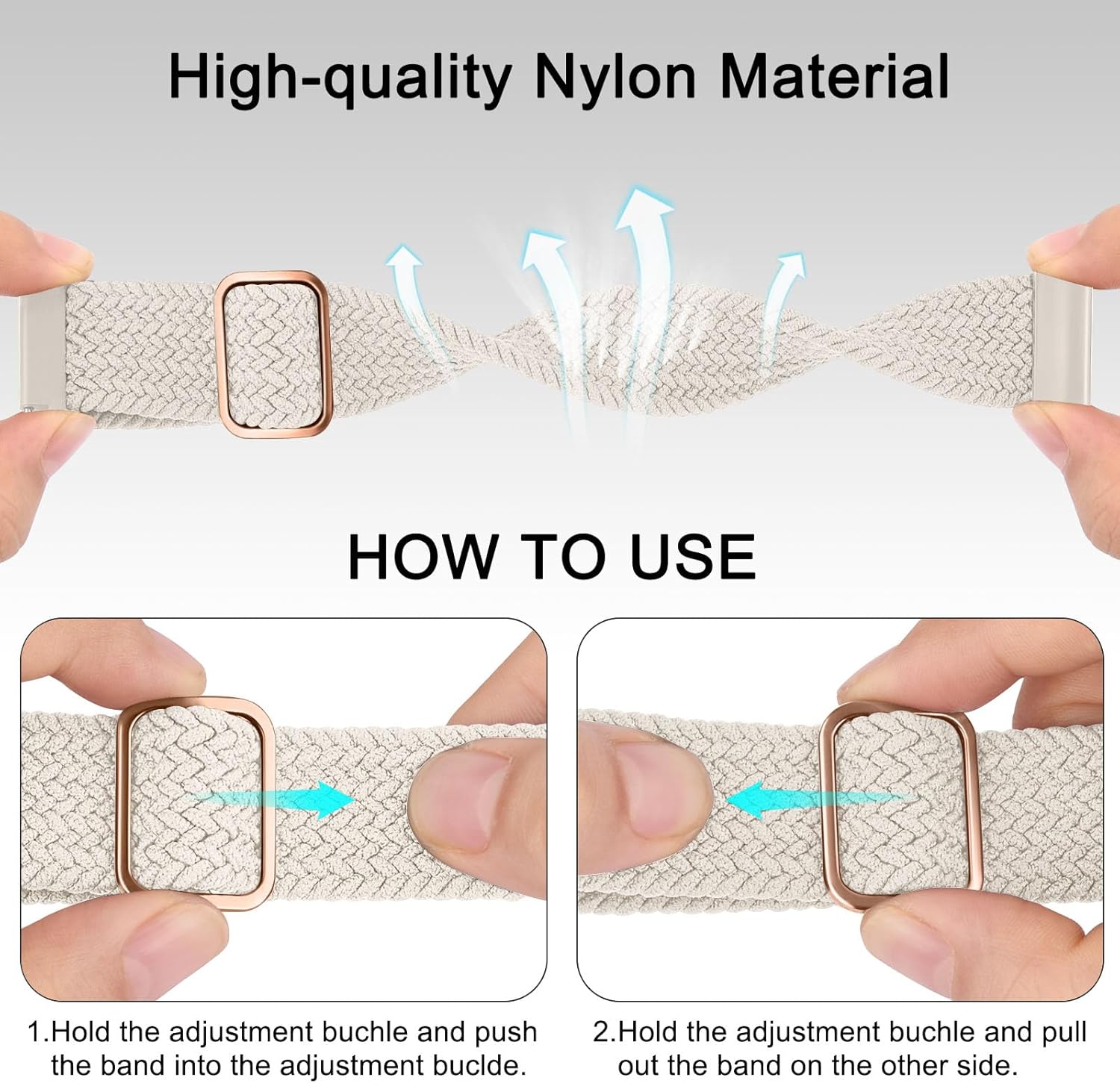 High-quality Nylon Material

HOW TO USE

1.Hold the adjustment buchle and push the band into the adjustment buclde.

2.Hold the adjustment buchle and pull out the band on the other side.