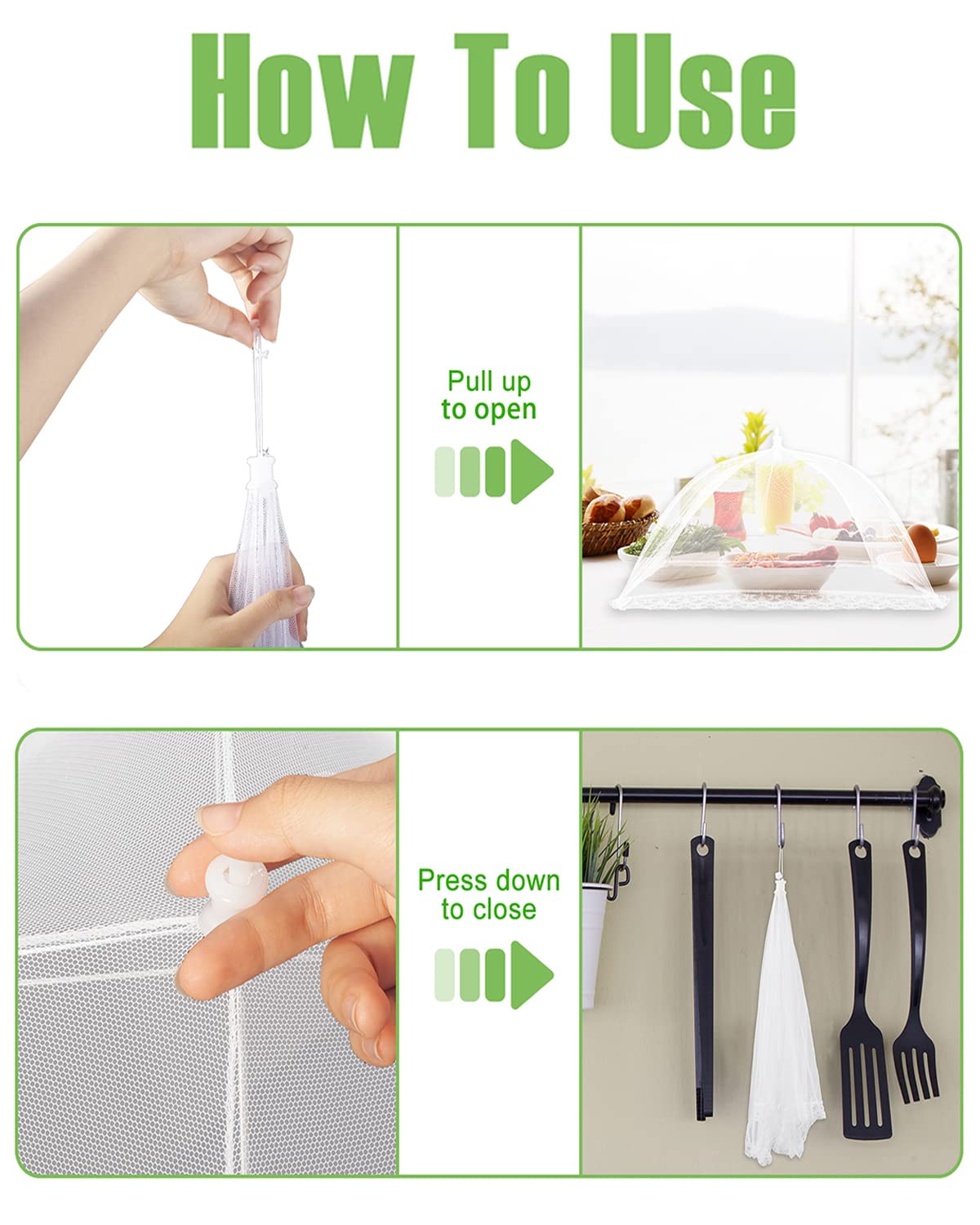 How To Use

Pull up to open

Press down to close