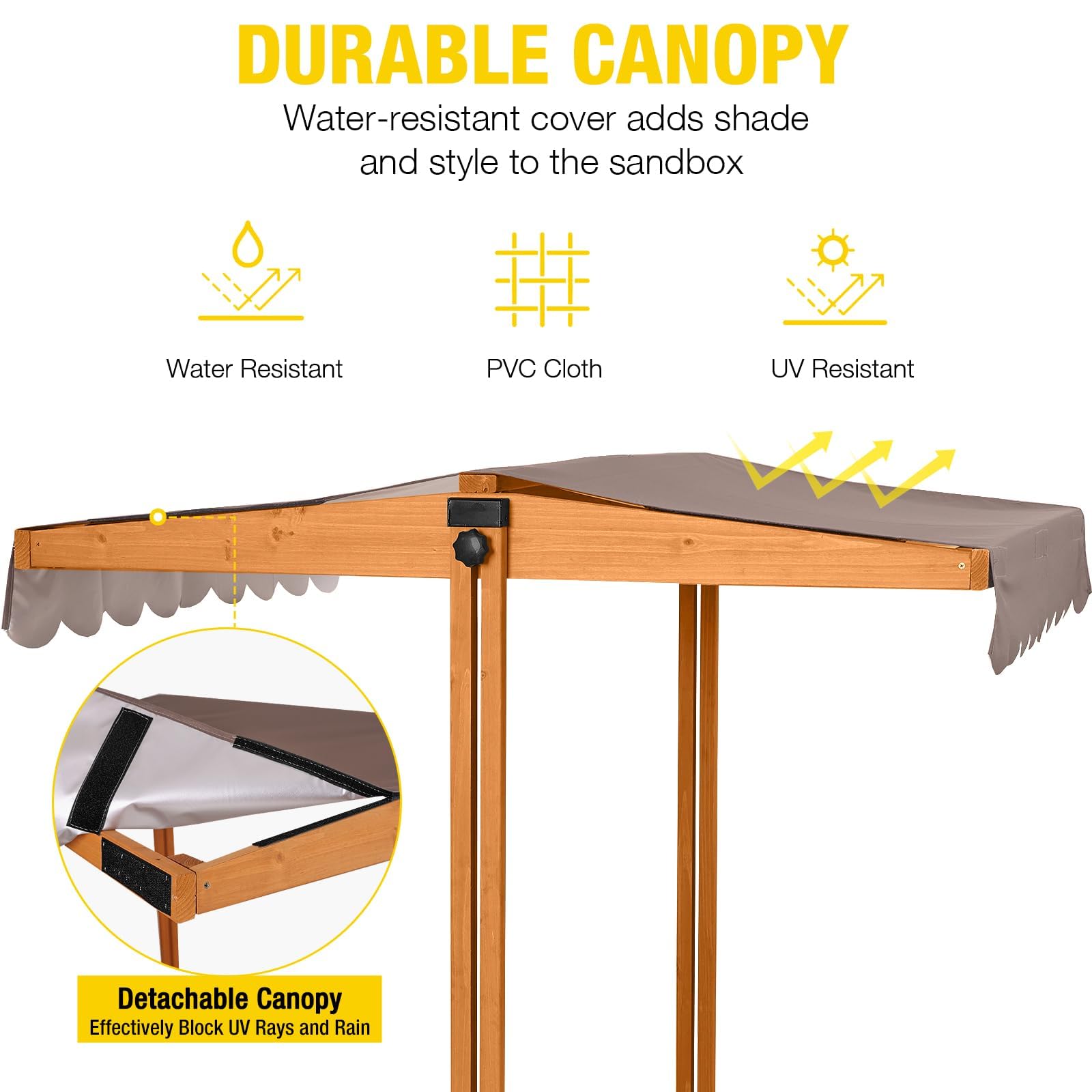 DURABLE CANOPY
Water-resistant cover adds shade and style to the sandbox

Water Resistant

PVC Cloth

UV Resistant

Detachable Canopy
Effectively Block UV Rays and Rain