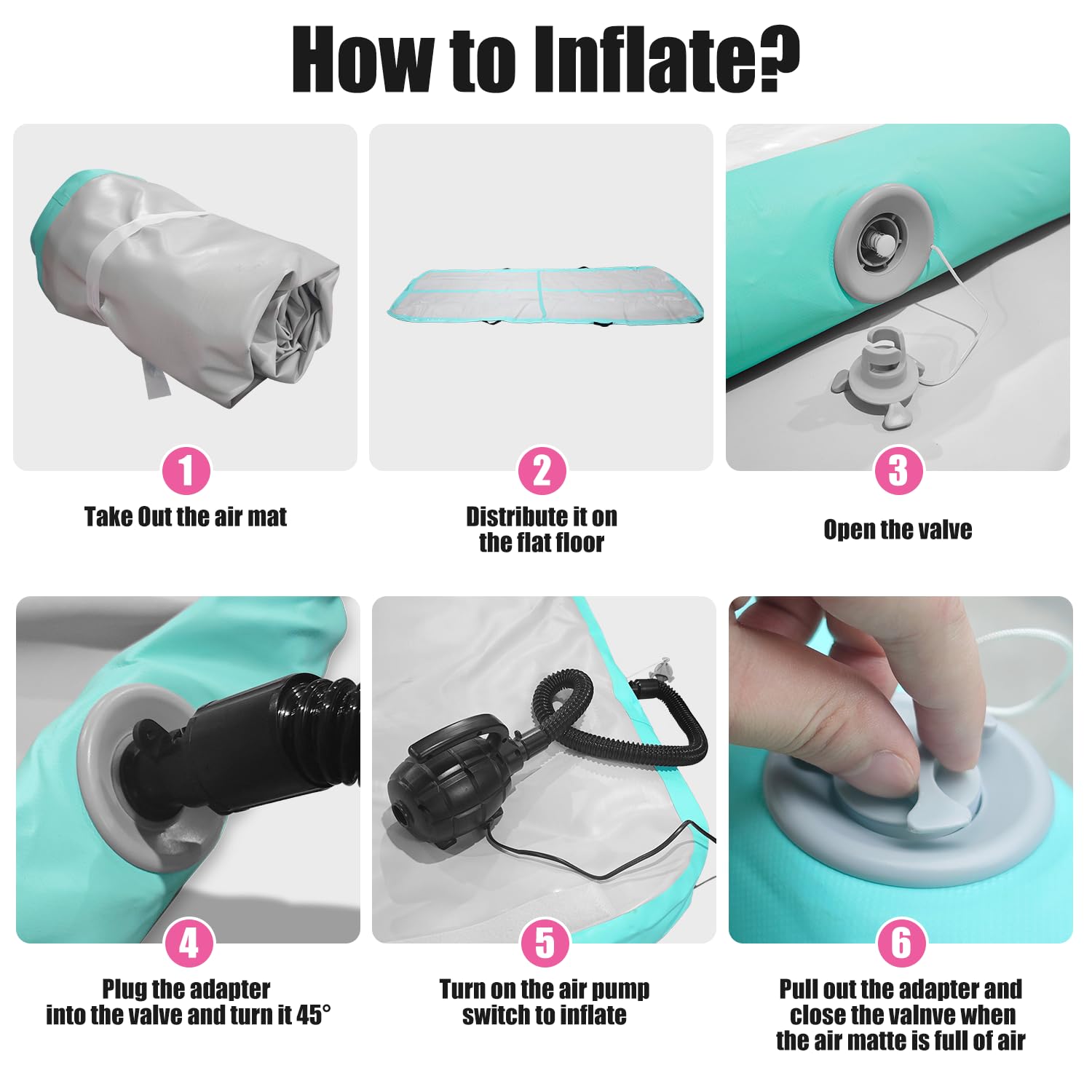 How to Inflate?

1
Take Out the air mat

2
Distribute it on the flat floor

3
Open the valve

4
Plug the adapter into the valve and turn it 45°

5
Turn on the air pump switch to inflate

6
Pull out the adapter and close the valnve when the air matte is full of air