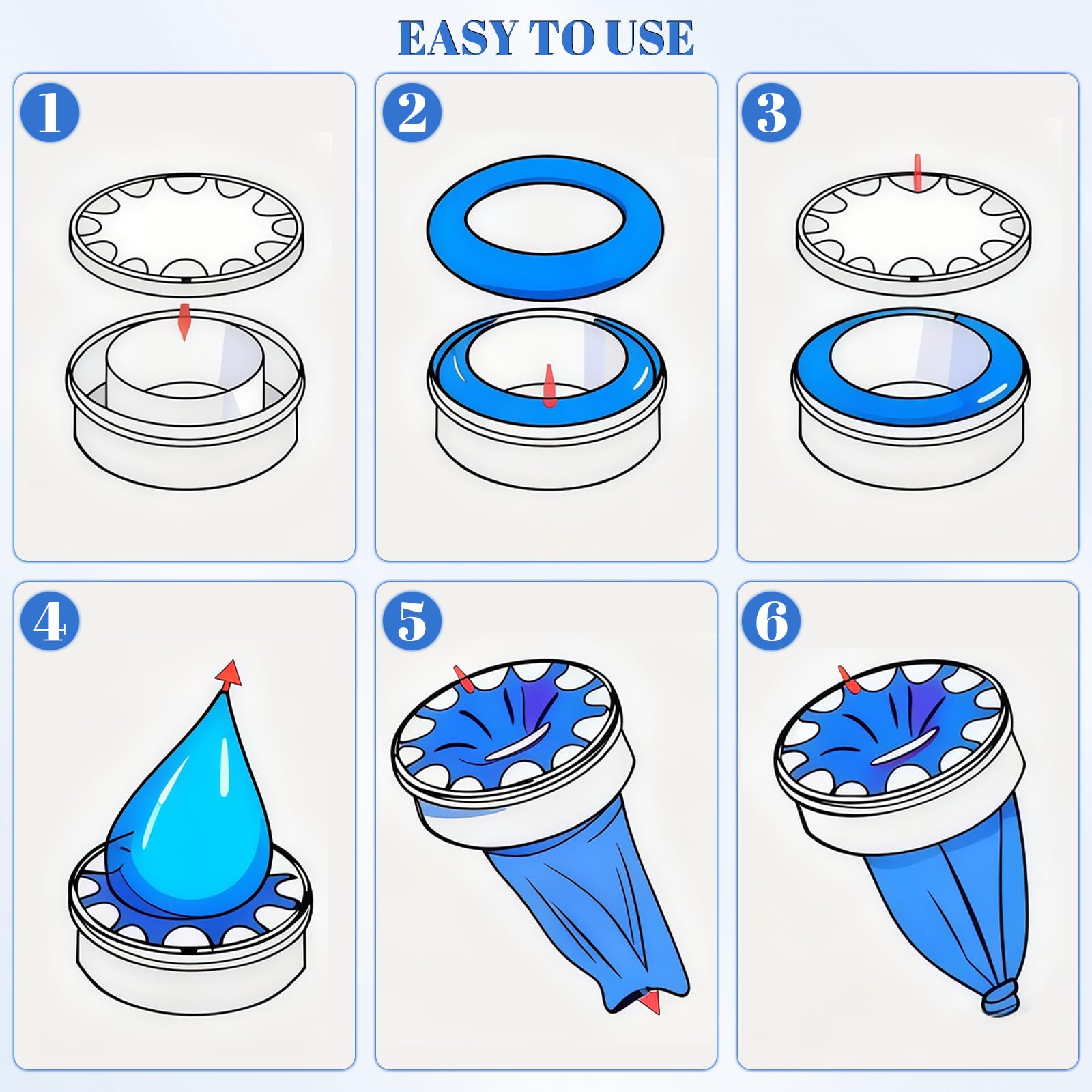 EASY TO USE

1

2

3

4

5

6