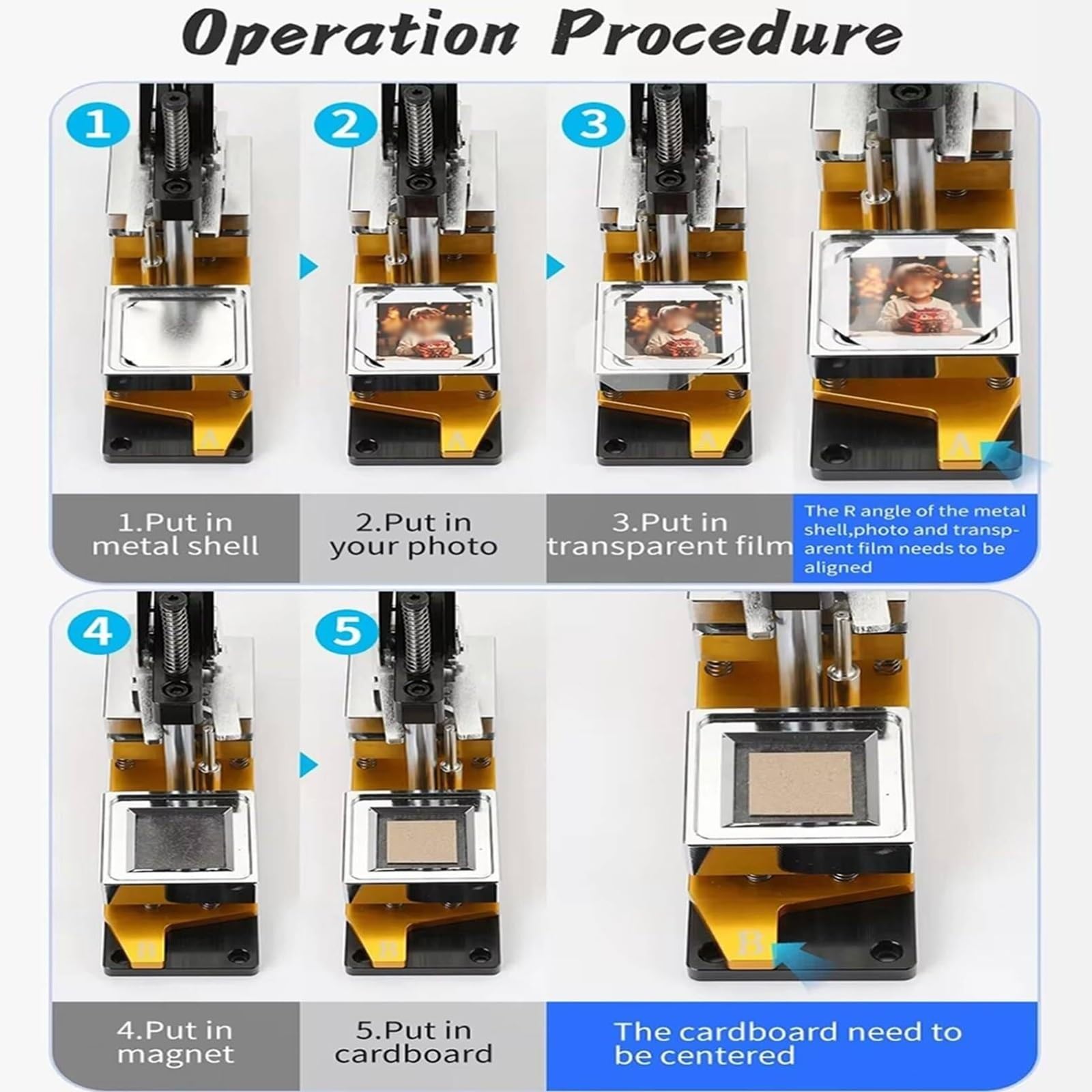 Operation Procedure

1

2

3

A

A

A

A

1.Put in metal shell

2.Put in your photo

3.Put in transparent film

The R angle of the metal shell,photo and transparent film needs to be aligned

4

5

B

B

B

4.Put in magnet

5.Put in cardboard

The cardboard need to be centered