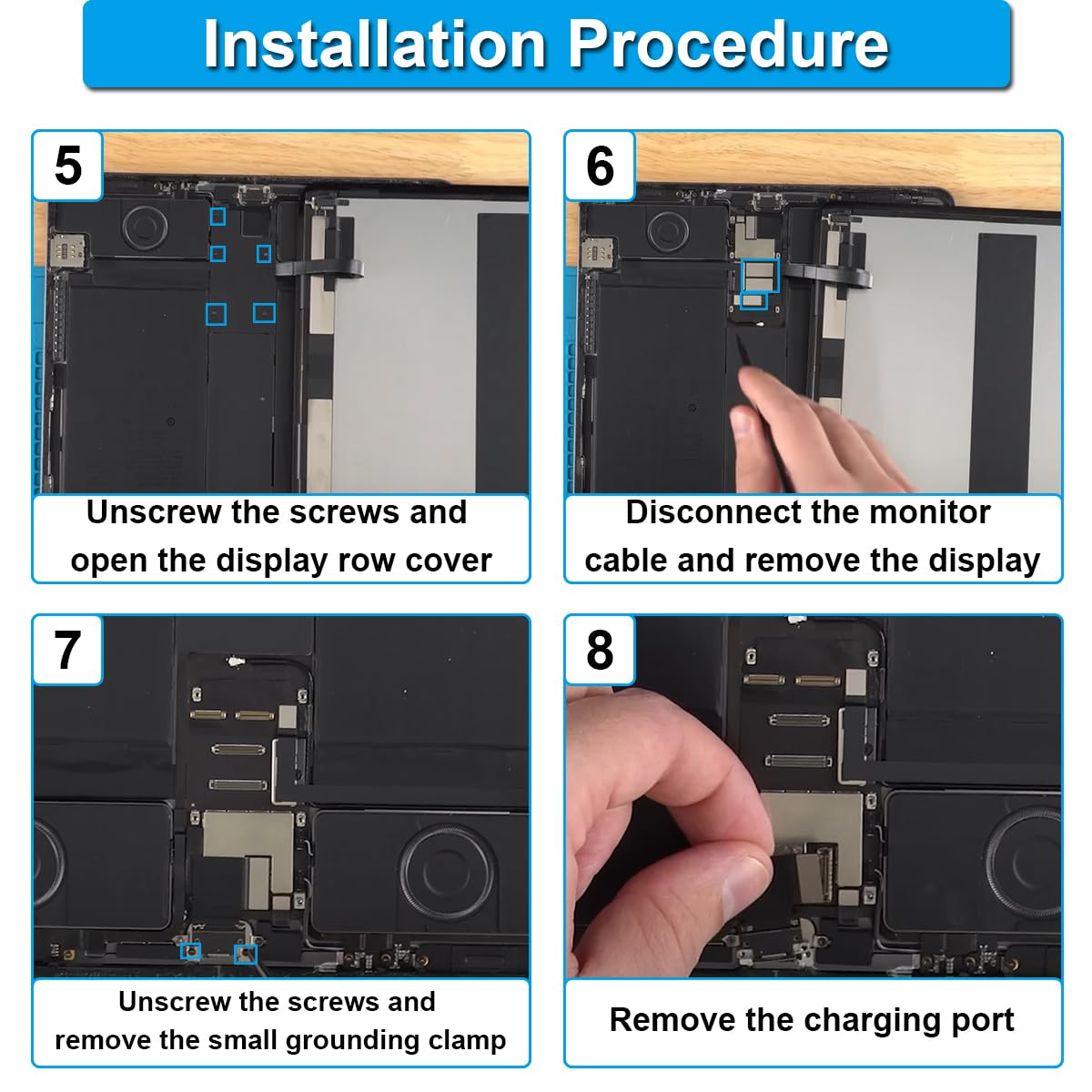 Installation Procedure

5

Unscrew the screws and open the display row cover

6

Disconnect the monitor cable and remove the display

7

Unscrew the screws and remove the small grounding clamp

8

Remove the charging port