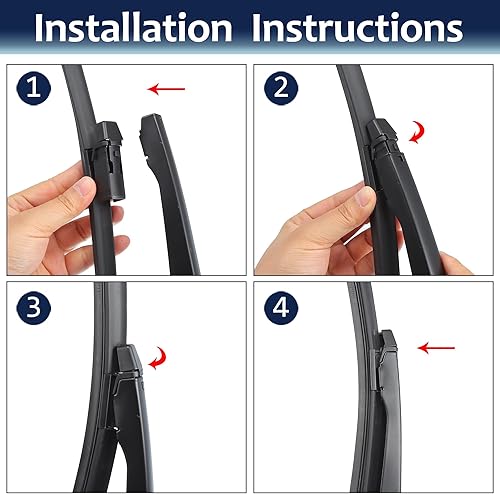 Installation Instructions

1

2

3

4