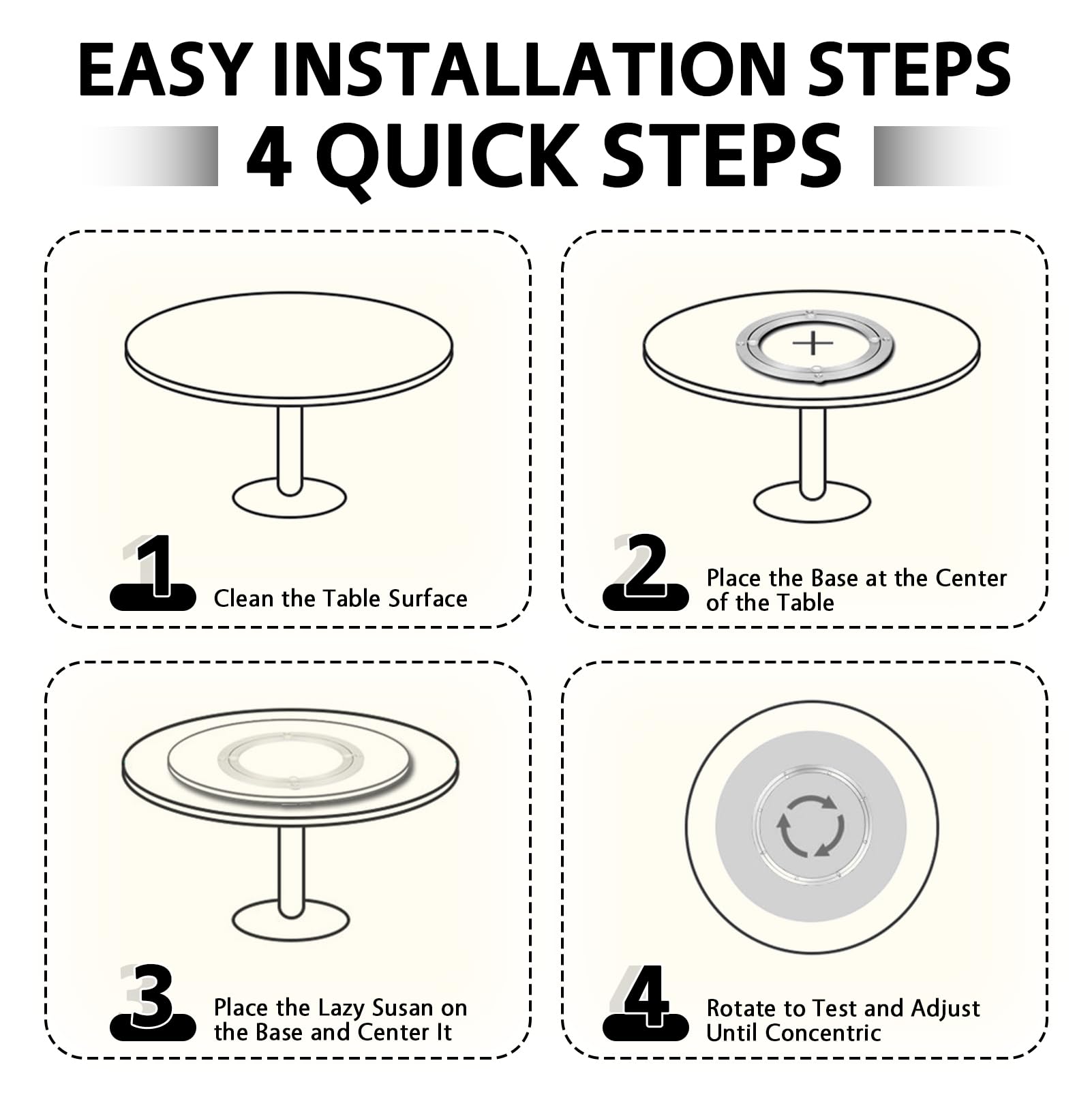 EASY INSTALLATION STEPS
4 QUICK STEPS

1 Clean the Table Surface

2 Place the Base at the Center of the Table

3 Place the Lazy Susan on the Base and Center It

4 Rotate to Test and Adjust Until Concentric