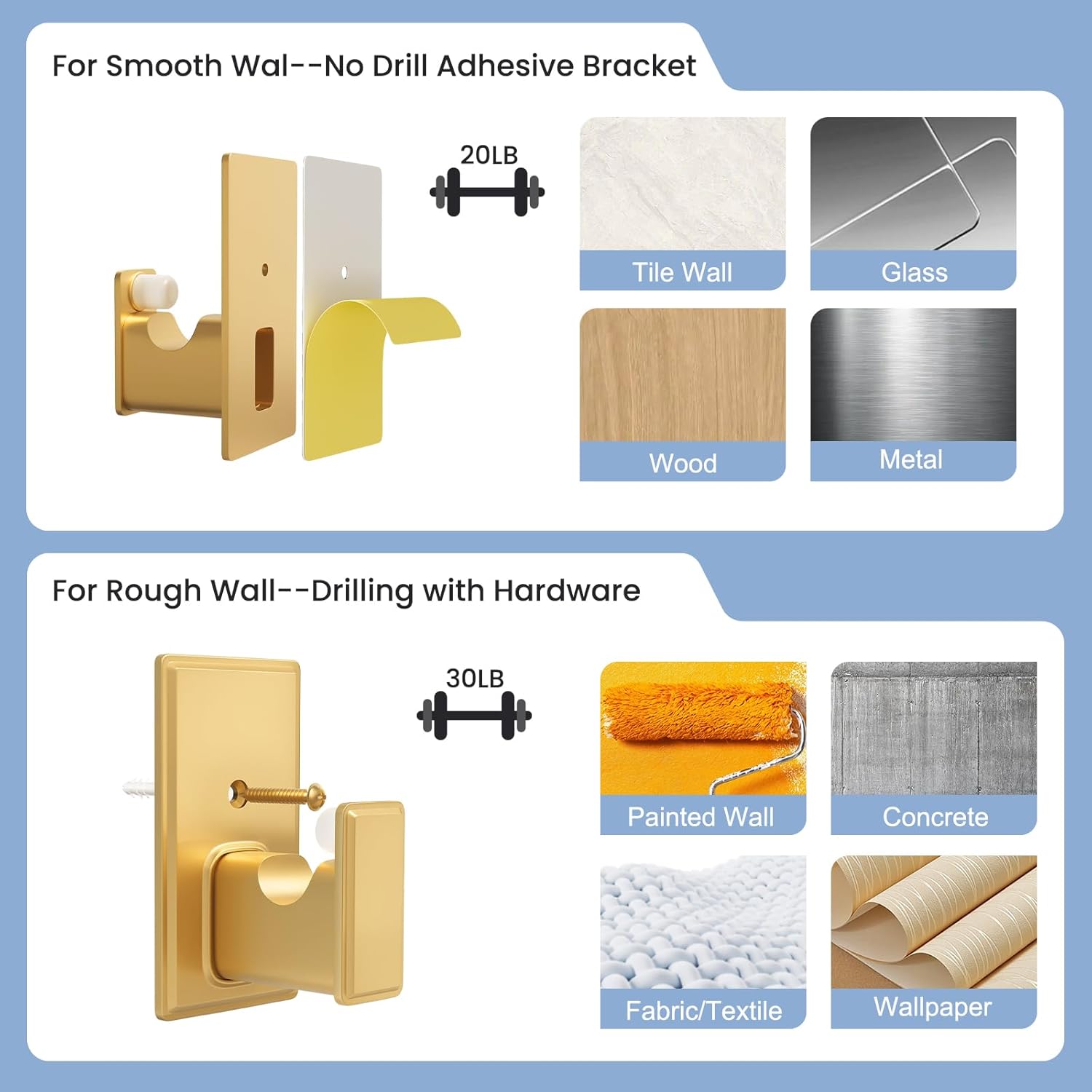 For Smooth Wal--No Drill Adhesive Bracket

20LB

Tile Wall

Glass

Wood

Metal

For Rough Wall--Drilling with Hardware

30LB

Painted Wall

Concrete

Fabric/Textile

Wallpaper