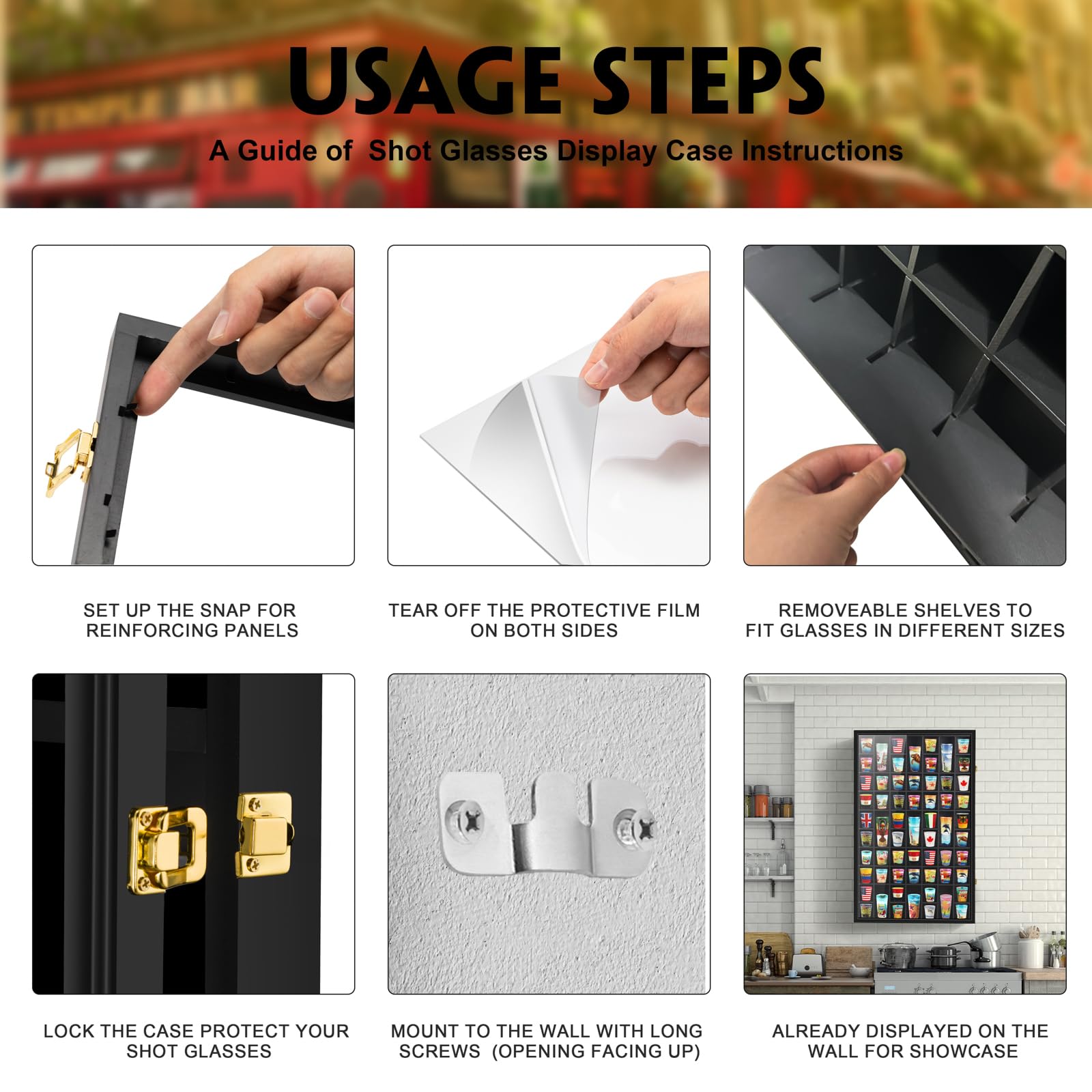 TEMPLE BAR

USAGE STEPS

A Guide of Shot Glasses Display Case Instructions

SET UP THE SNAP FOR REINFORCING PANELS

TEAR OFF THE PROTECTIVE FILM ON BOTH SIDES

REMOVEABLE SHELVES TO FIT GLASSES IN DIFFERENT SIZES

LOCK THE CASE PROTECT YOUR SHOT GLASSES

MOUNT TO THE WALL WITH LONG SCREWS (OPENING FACING UP)

ALREADY DISPLAYED ON THE WALL FOR SHOWCASE